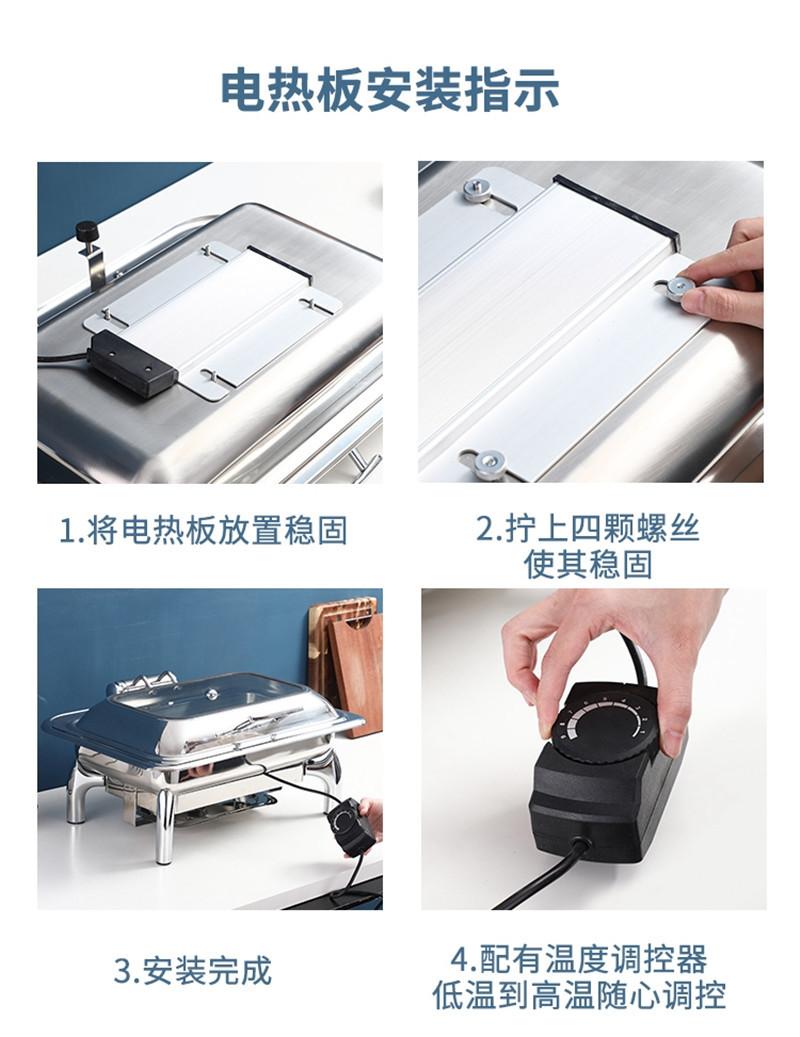 电热板安装指示

1.将电热板放置稳固

2.拧上四颗螺丝
使其稳固

3.安装完成

4.配有温度调控器
低温到高温随心调控