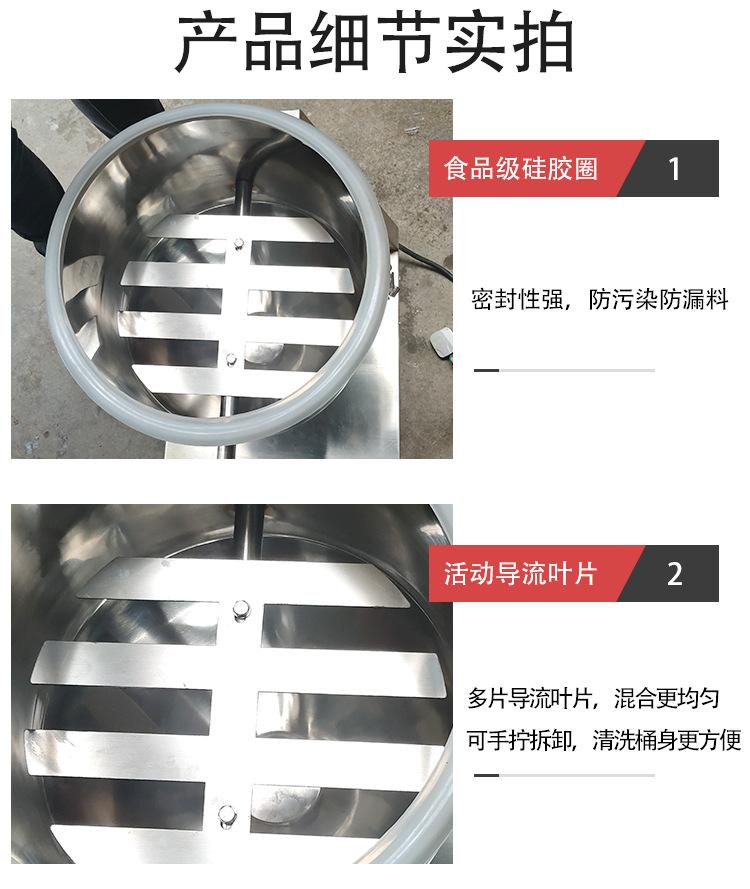 产品细节实拍

食品级硅胶圈 1

密封性强，防污染防漏料

活动导流叶片 2

多片导流叶片，混合更均匀
可手拧拆卸，清洗桶身更方便