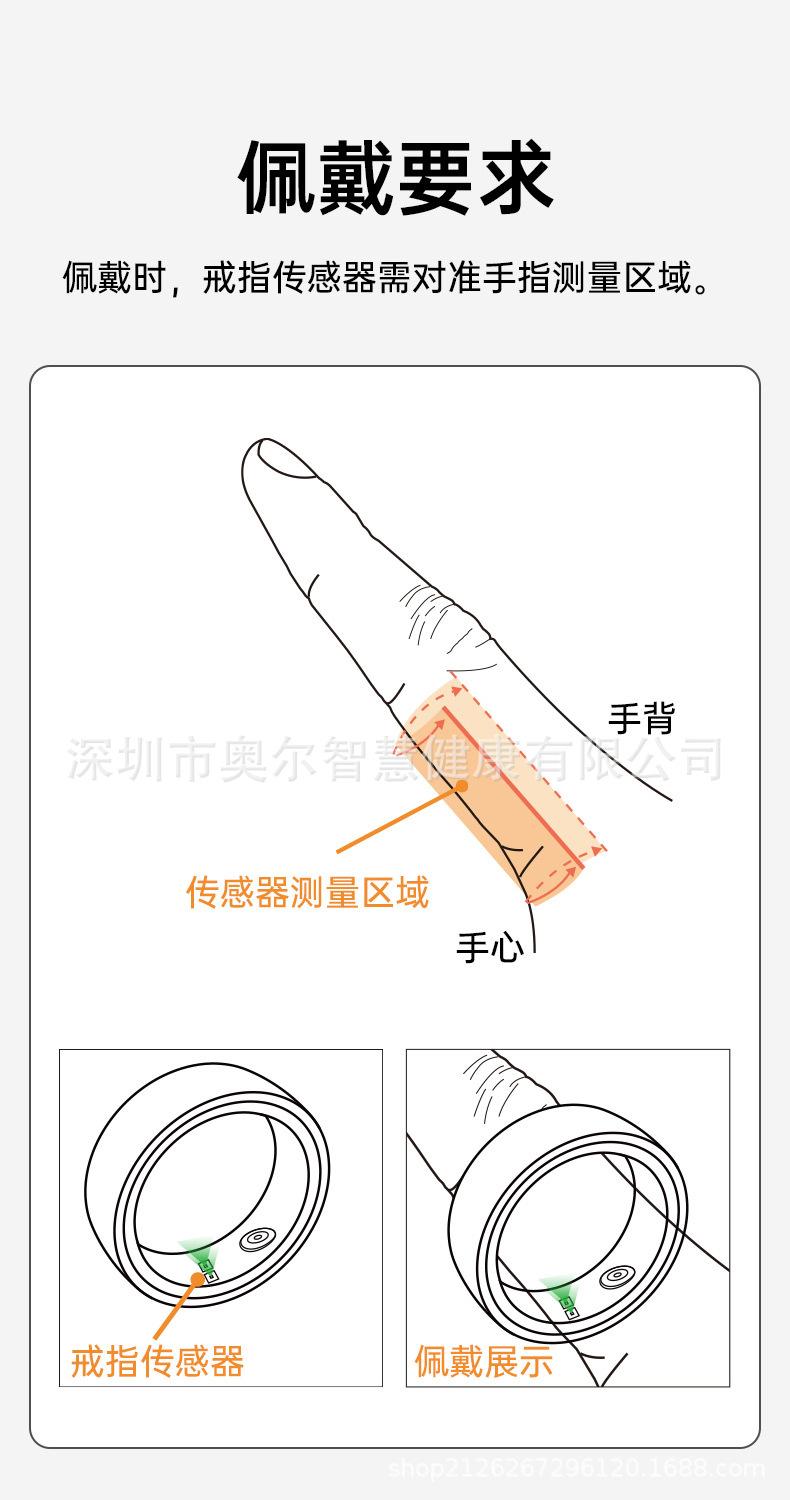 佩戴要求

佩戴时，戒指传感器需对准手指测量区域。

手背

深圳市奥尔智慧健康有限公司

传感器测量区域

手心

戒指传感器

佩戴展示

shop2126267296120.1688.com