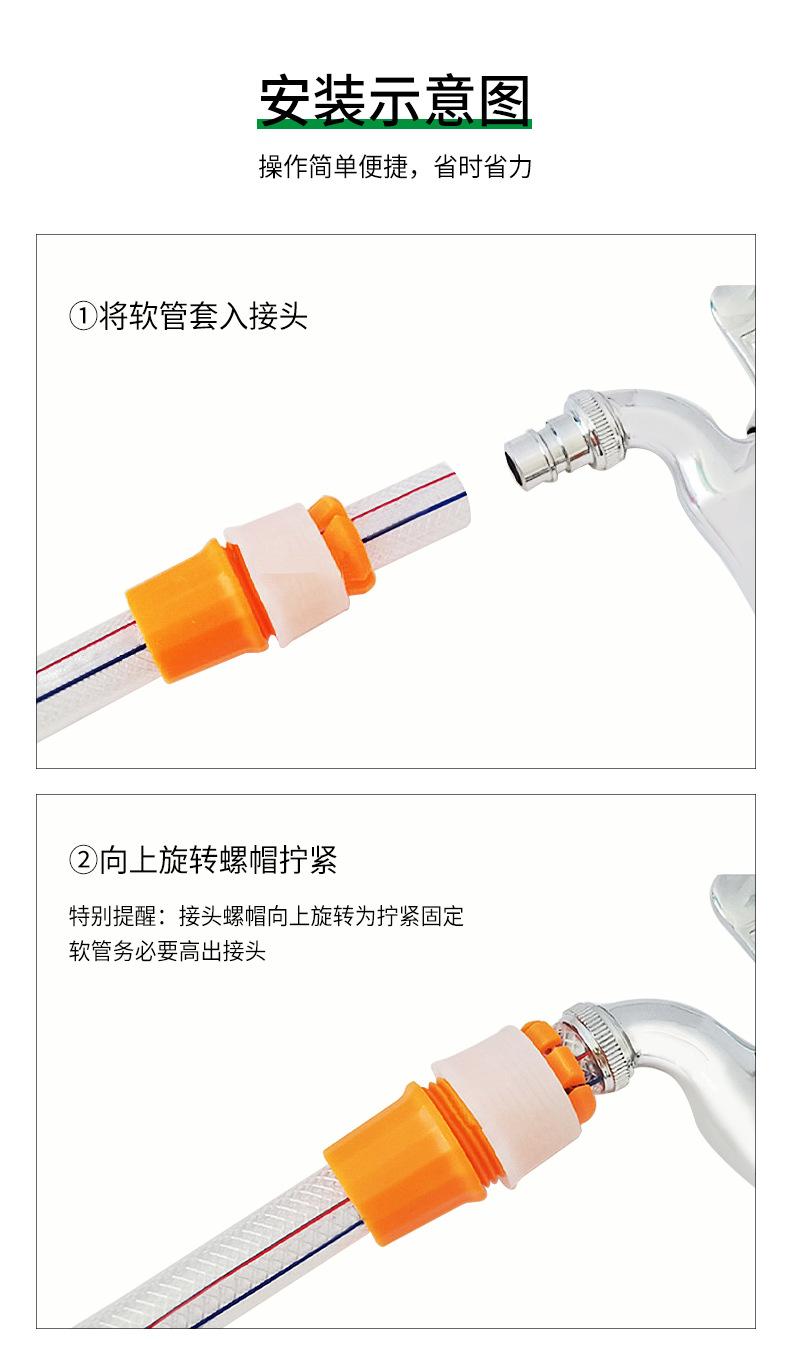 安装示意图

操作简单便捷，省时省力

①将软管套入接头

②向上旋转螺帽拧紧

特别提醒：接头螺帽向上旋转为拧紧固定
软管务必要高出接头