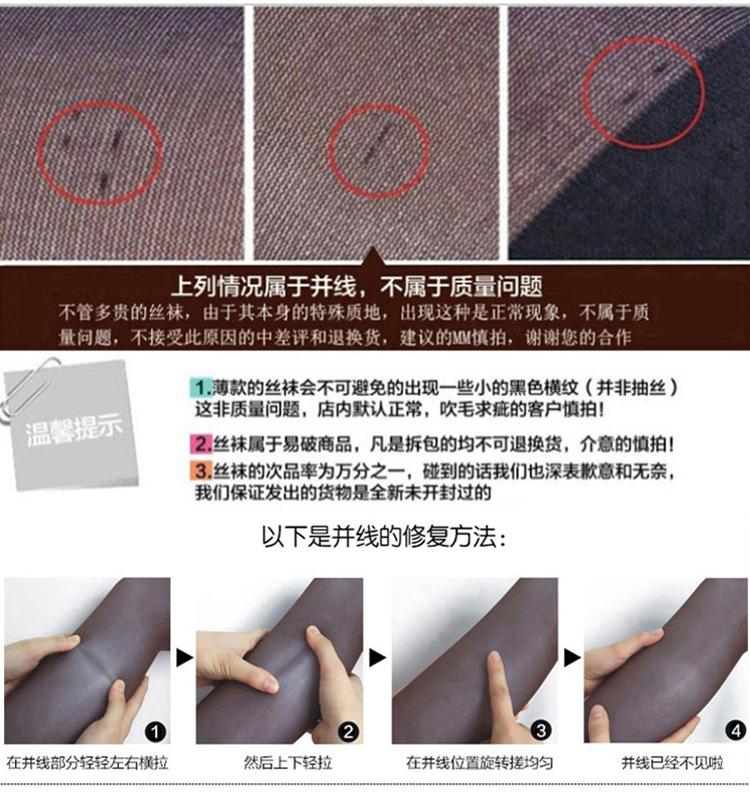 上列情况属于并线，不属于质量问题

不管多贵的丝袜，由于其本身的特殊质地，出现这种是正常现象，不属于质量问题，不接受此原因的中差评和退换货，建议的MM慎拍，谢谢您的合作

温馨提示

1.薄款的丝袜会不可避免的出现一些小的黑色横纹（并非抽丝）这非质量问题，店内默认正常，吹毛求疵的客户慎拍！

2.丝袜属于易破商品，凡是拆包的均不可退换货，介意的慎拍！

3.丝袜的次品率为万分之一，碰到的话我们也深表歉意和无奈，我们保证发出的货物是全新未开封过的

以下是并线的修复方法：

1
在并线部分轻轻左右横拉

2
然后上下轻拉

3
在并线位置旋转搓均匀

4
并线已经不见啦