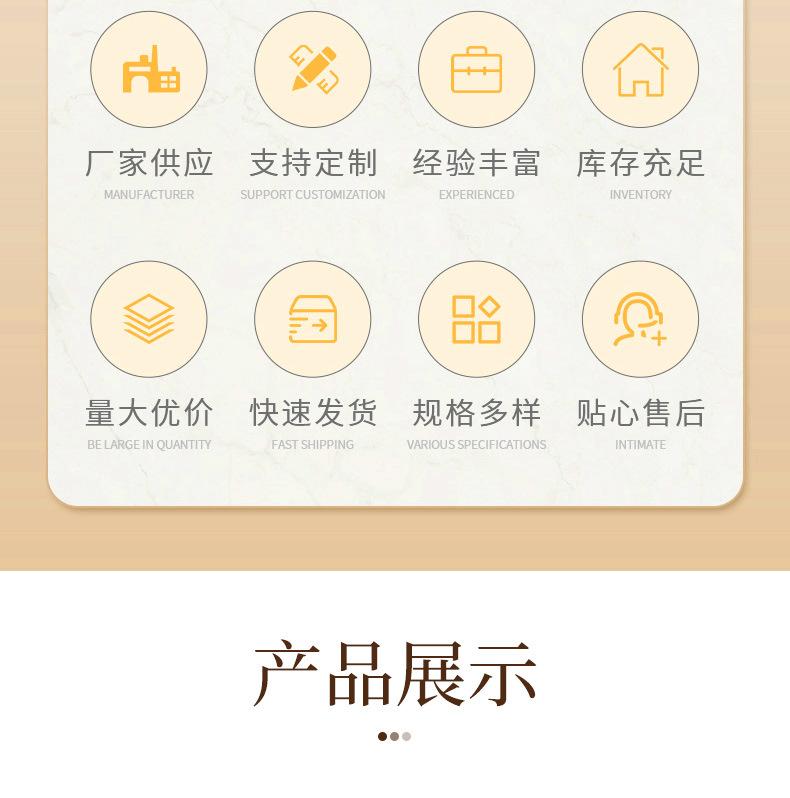 厂家供应
MANUFACTURER

支持定制
SUPPORT CUSTOMIZATION

经验丰富
EXPERIENCED

库存充足
INVENTORY

量大优价
BE LARGE IN QUANTITY

快速发货
FAST SHIPPING

规格多样
VARIOUS SPECIFICATIONS

贴心售后
INTIMATE

产品展示