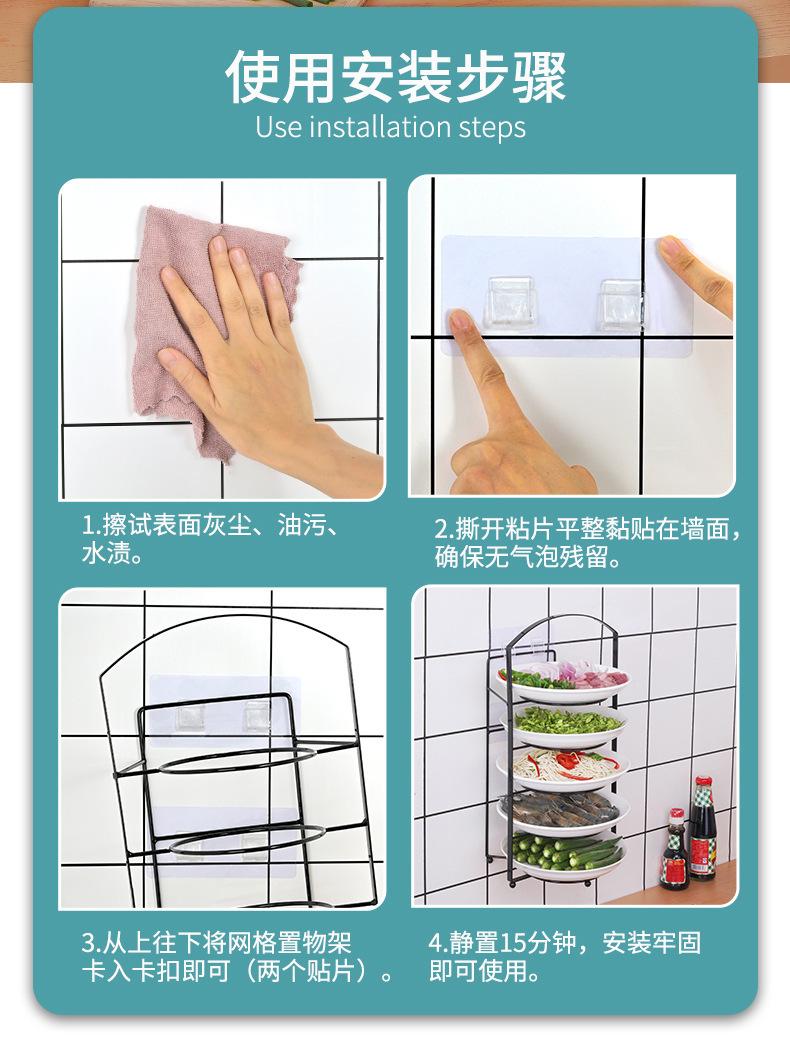 使用安装步骤
Use installation steps

1.擦试表面灰尘、油污、水渍。

2.撕开粘片平整黏贴在墙面，确保无气泡残留。

3.从上往下将网格置物架卡入卡扣即可（两个贴片）。

4.静置15分钟，安装牢固即可使用。