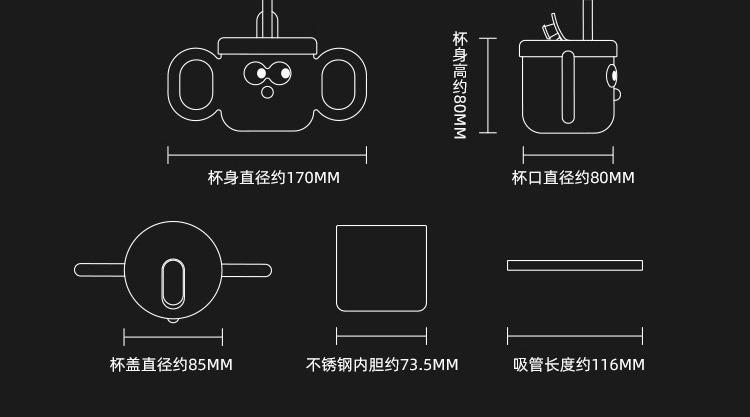 杯身直径约170MM

杯身高约80MM

杯口直径约80MM

杯盖直径约85MM

不锈钢内胆约73.5MM

吸管长度约116MM