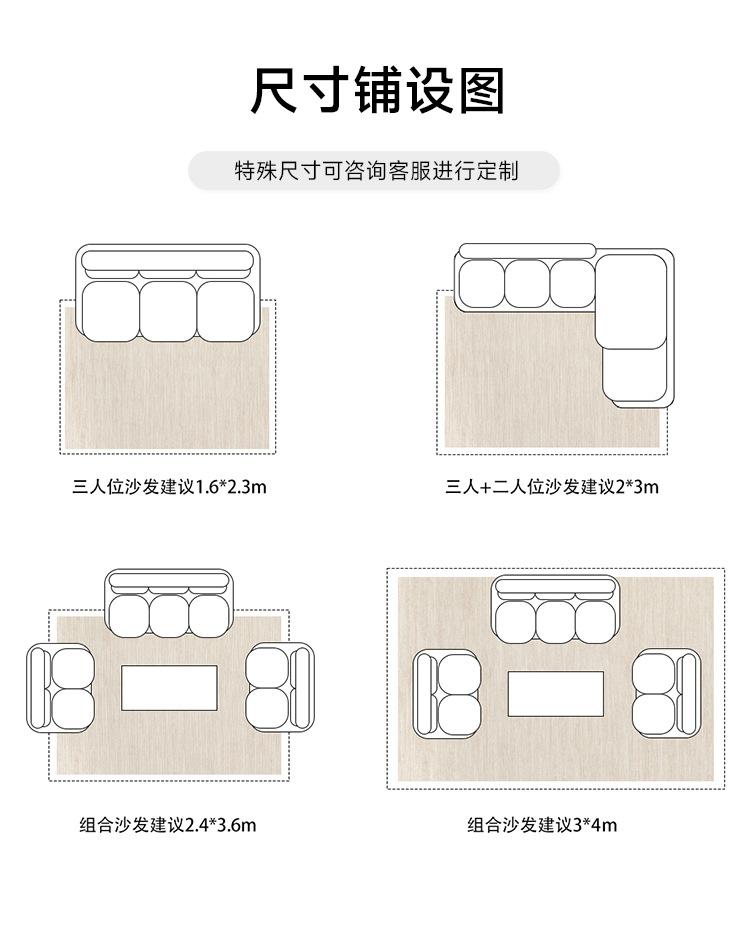 尺寸铺设图

特殊尺寸可咨询客服进行定制

三人位沙发建议1.6*2.3m

三人+二人位沙发建议2*3m

组合沙发建议2.4*3.6m

组合沙发建议3*4m