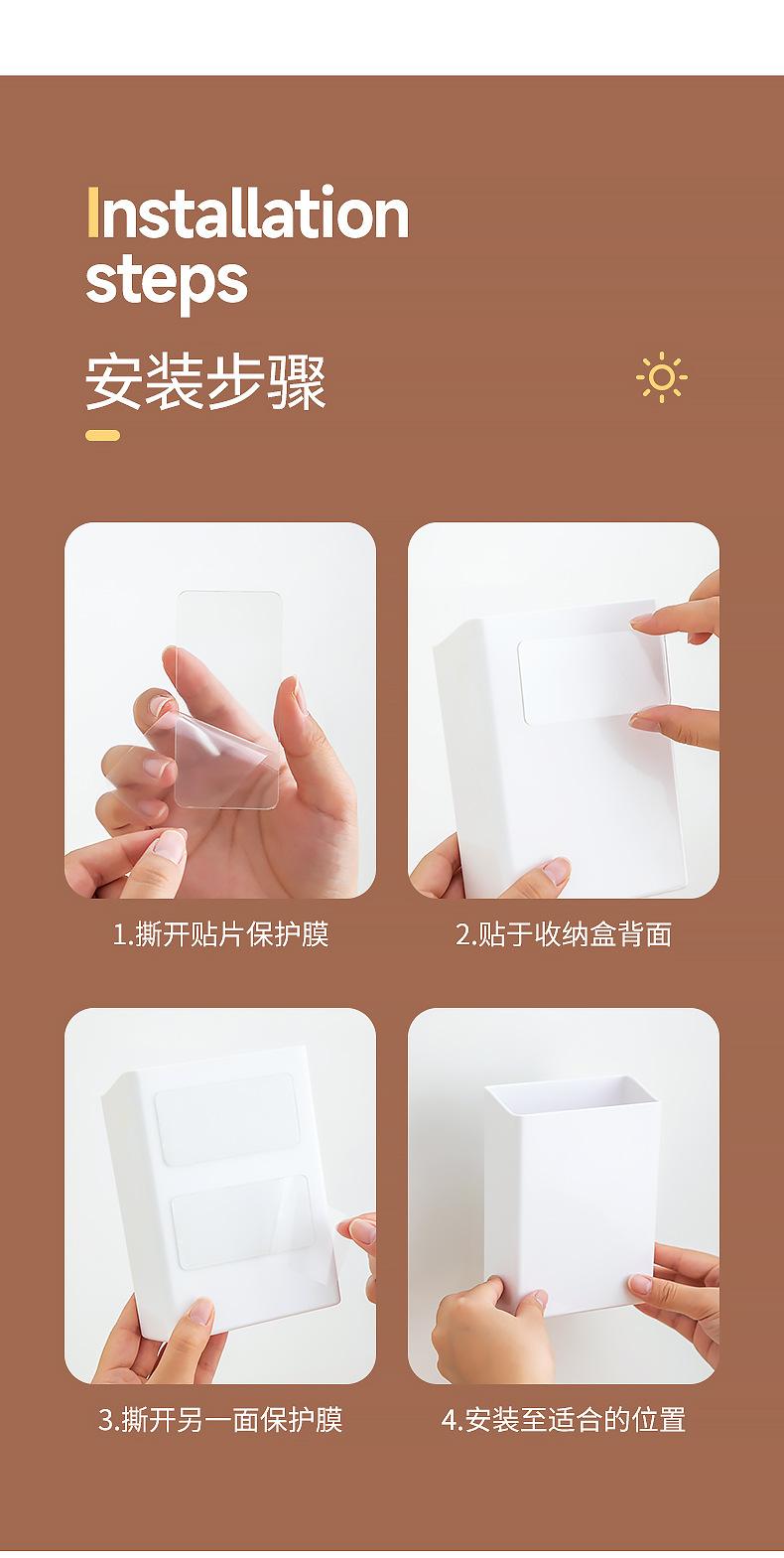 Installation steps

安装步骤

1.撕开贴片保护膜

2.贴于收纳盒背面

3.撕开另一面保护膜

4.安装至适合的位置