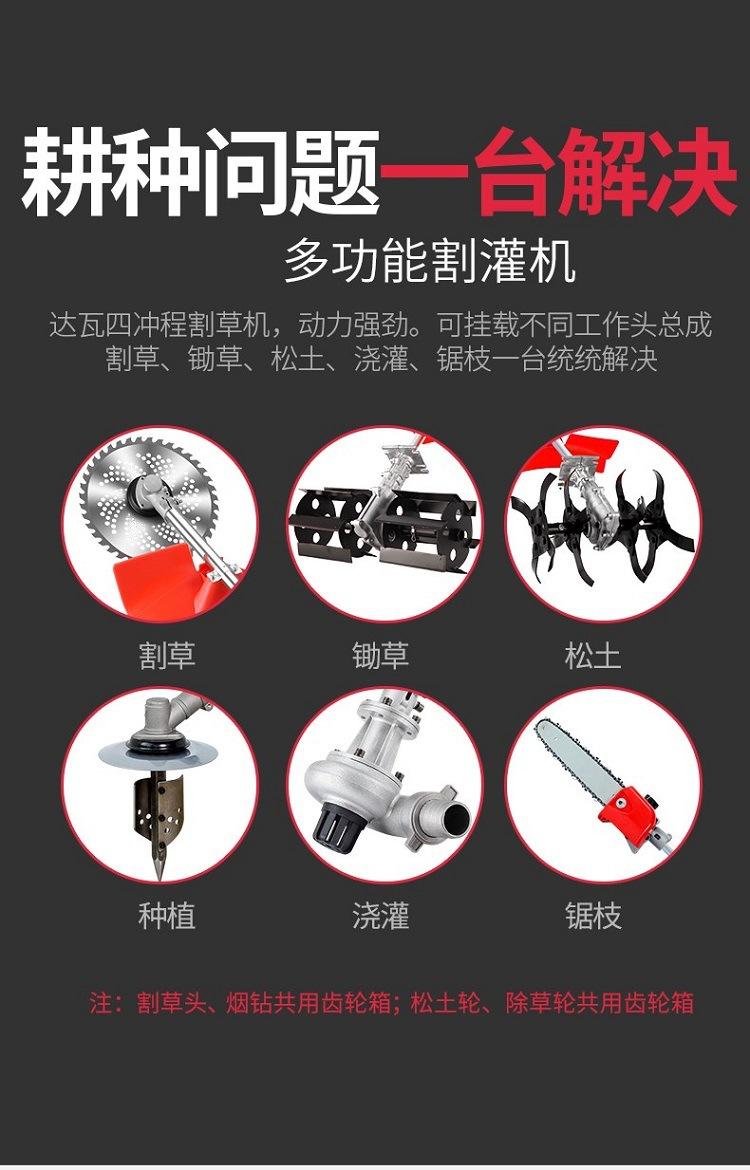 耕种问题一台解决

多功能割灌机

达瓦四冲程割草机，动力强劲。可挂载不同工作头总成
割草、锄草、松土、浇灌、锯枝一台统统解决

割草

锄草

松土

种植

浇灌

锯枝

注：割草头、烟钻共用齿轮箱；松土轮、除草轮共用齿轮箱