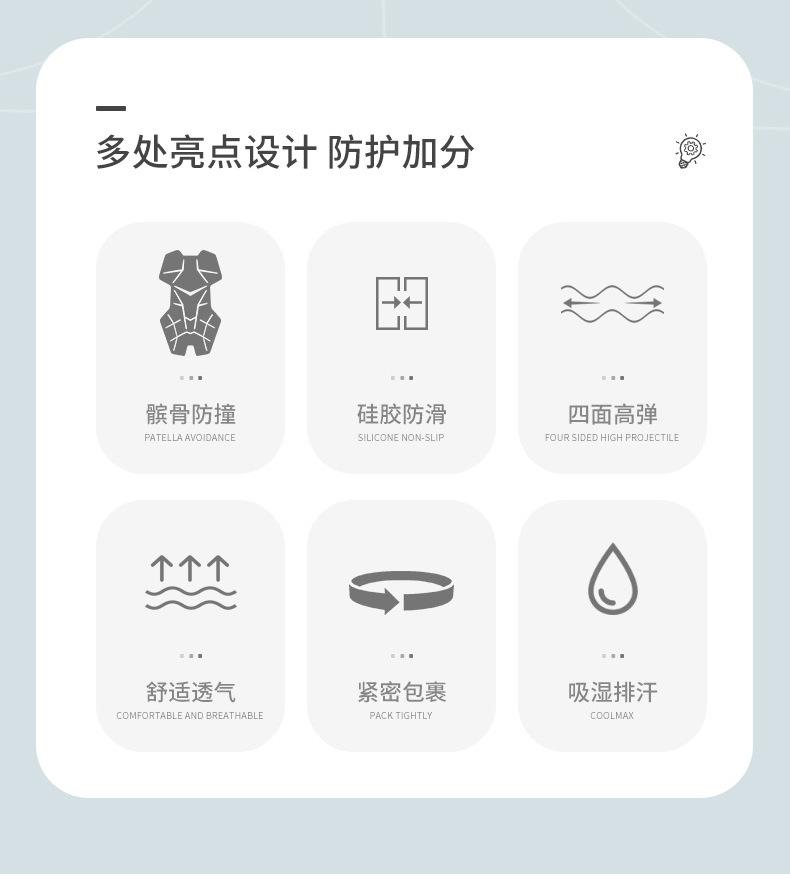 多处亮点设计 防护加分

髌骨防撞
PATELLA AVOIDANCE

硅胶防滑
SILICONE NON-SLIP

四面高弹
FOUR SIDED HIGH PROJECTILE

舒适透气
COMFORTABLE AND BREATHABLE

紧密包裹
PACK TIGHTLY

吸湿排汗
COOLMAX