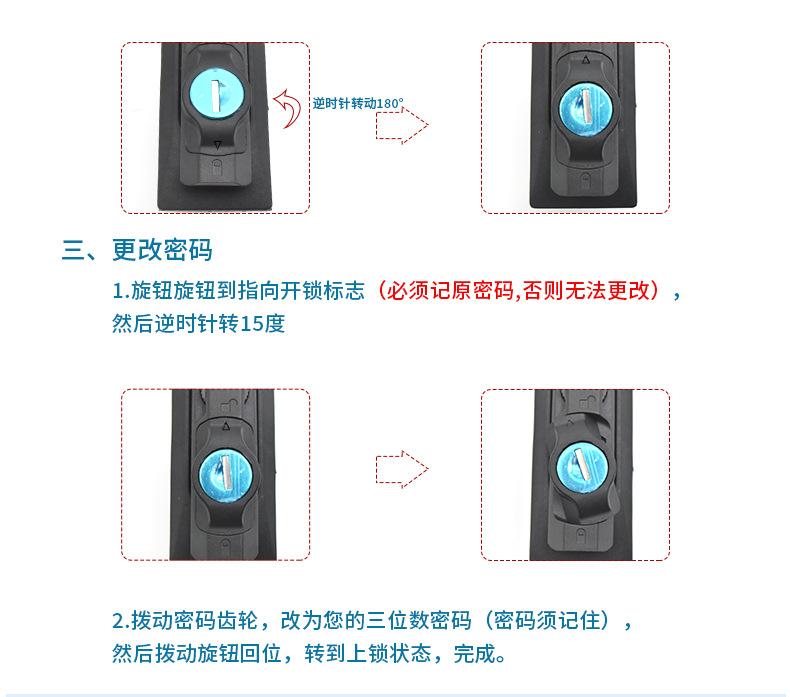 逆时针转动180°

三、更改密码

1.旋钮旋钮到指向开锁标志（必须记原密码,否则无法更改），然后逆时针转15度

2.拨动密码齿轮，改为您的三位数密码（密码须记住），然后拨动旋钮回位，转到上锁状态，完成。