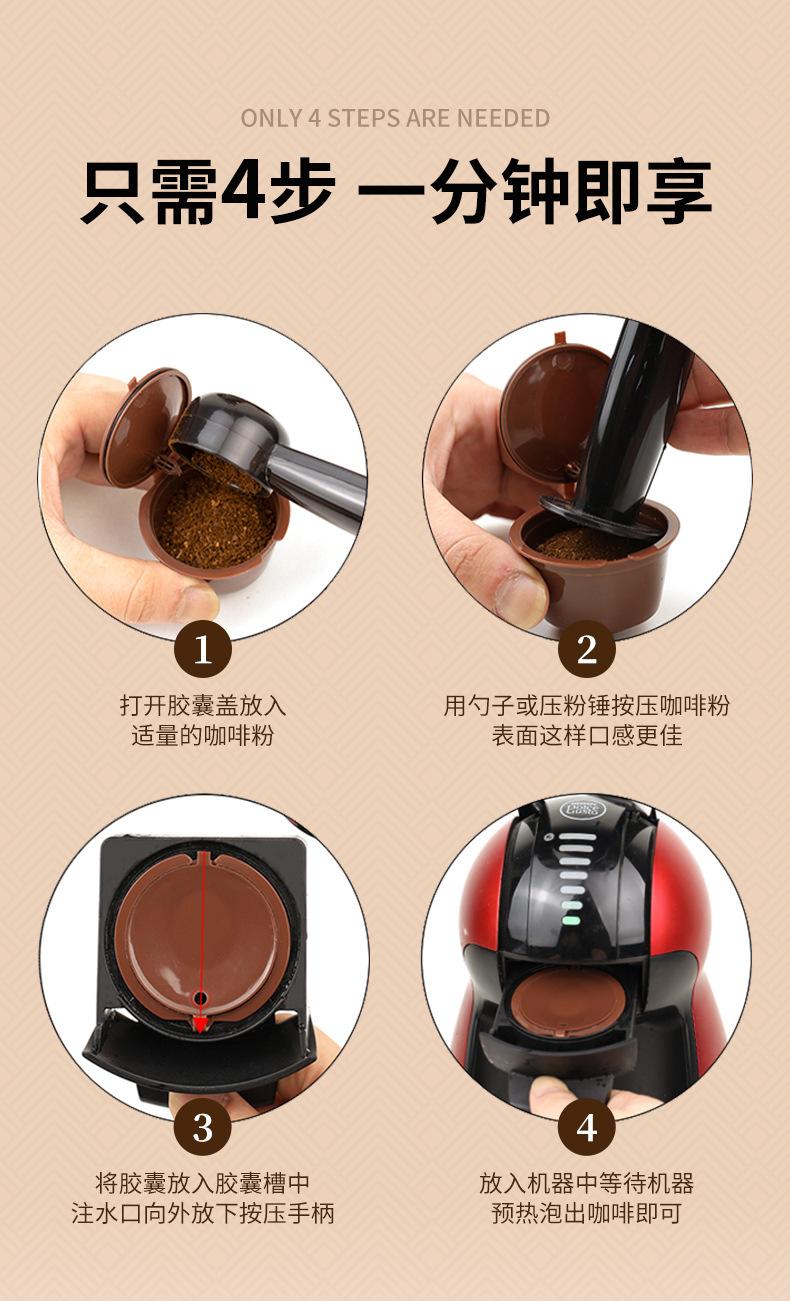 ONLY 4 STEPS ARE NEEDED

只需4步 一分钟即享

1

打开胶囊盖放入适量的咖啡粉

2

用勺子或压粉锤按压咖啡粉表面这样口感更佳

3

将胶囊放入胶囊槽中注水口向外放下按压手柄

4

放入机器中等待机器预热泡出咖啡即可