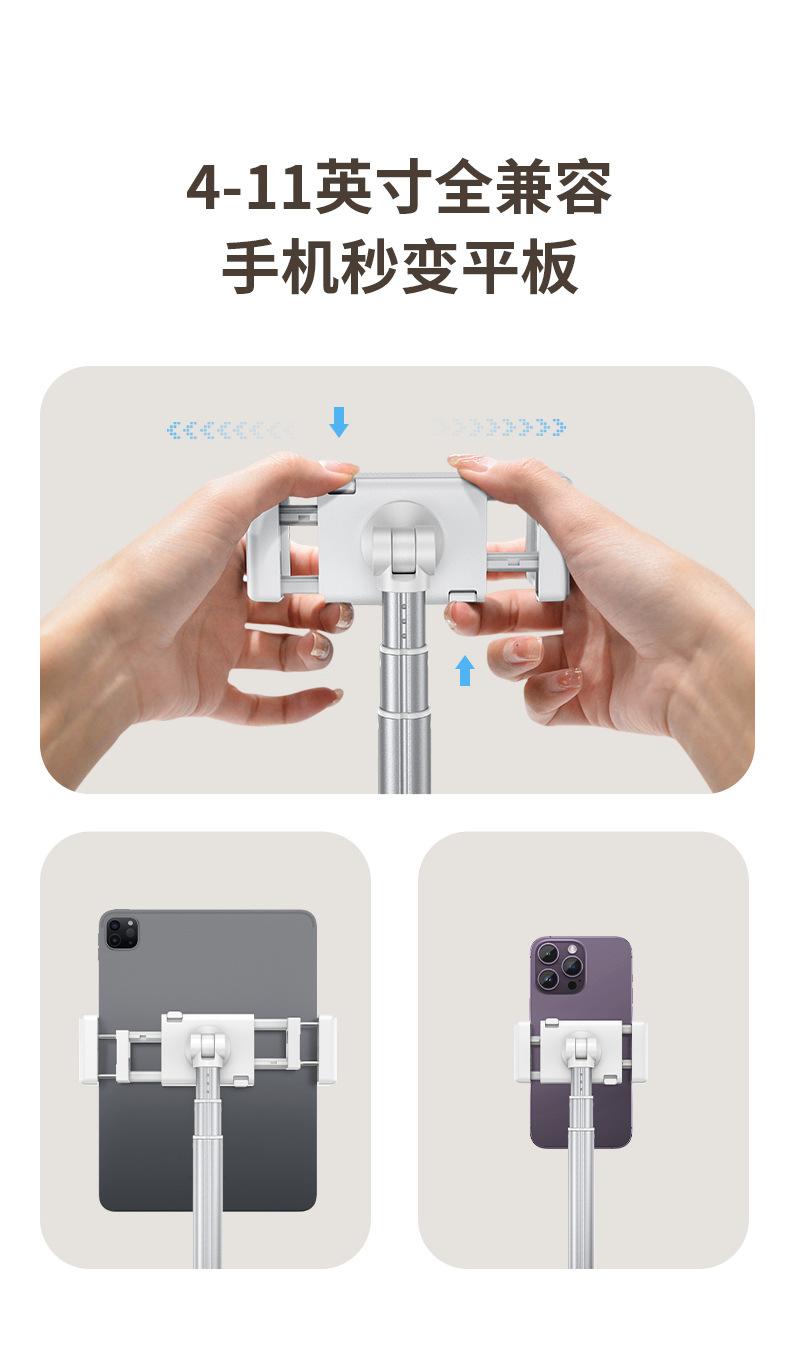 4-11英寸全兼容
手机秒变平板