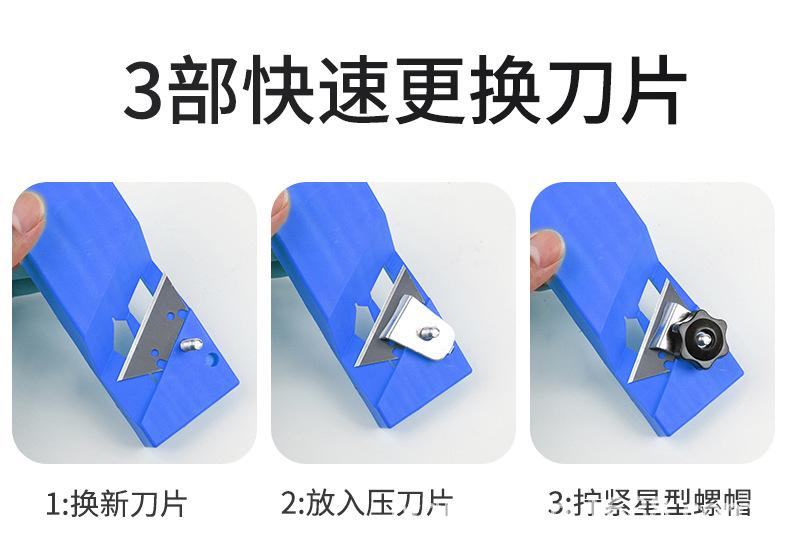 3部快速更换刀片

1:换新刀片

2:放入压刀片

3:拧紧星型螺帽