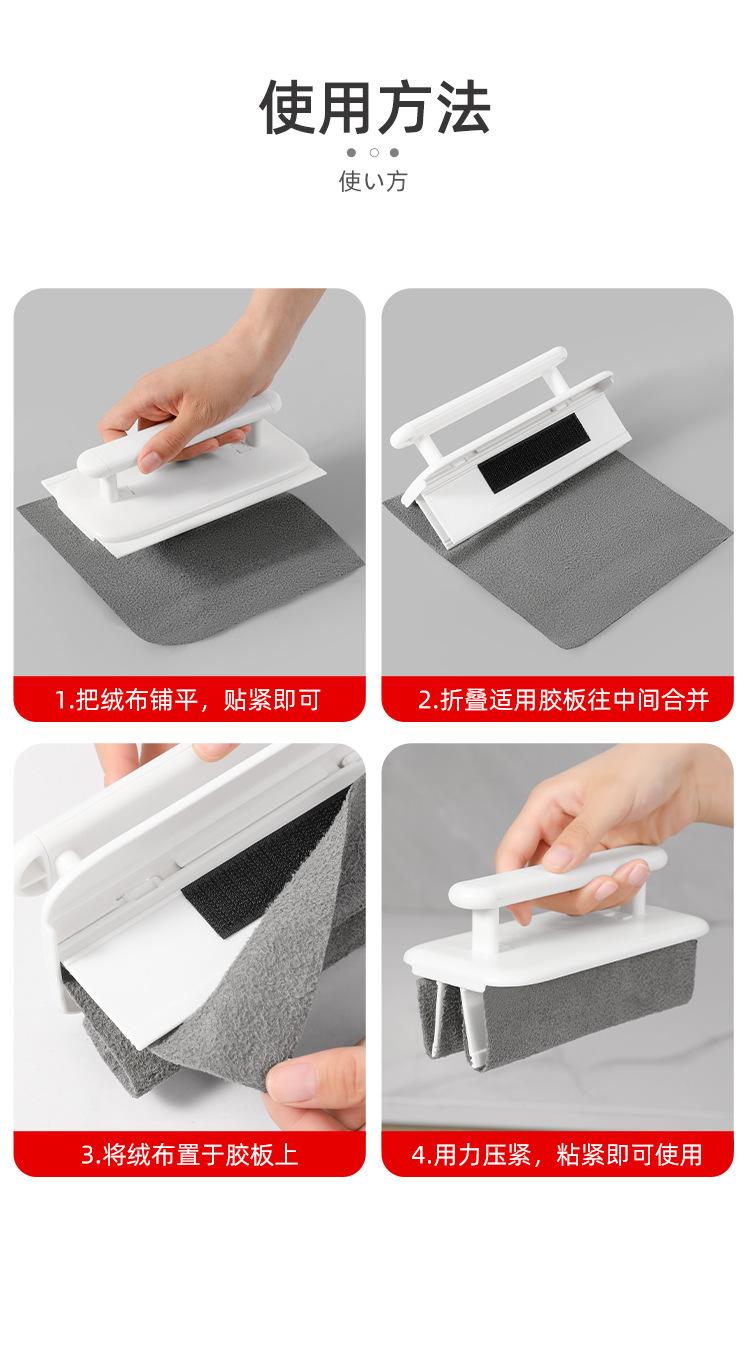 使用方法

使い方

1.把绒布铺平，贴紧即可

2.折叠适用胶板往中间合并

3.将绒布置于胶板上

4.用力压紧，粘紧即可使用