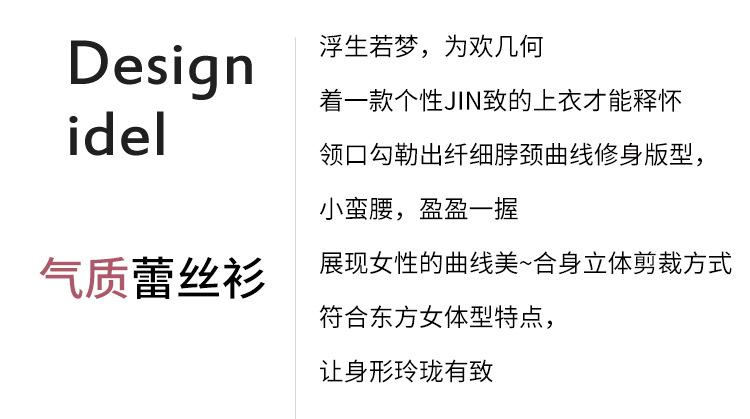 Design
idel

气质蕾丝衫

浮生若梦，为欢几何

着一款个性JIN致的上衣才能释怀

领口勾勒出纤细脖颈曲线修身版型，

小蛮腰，盈盈一握

展现女性的曲线美~合身立体剪裁方式

符合东方女体型特点，

让身形玲珑有致