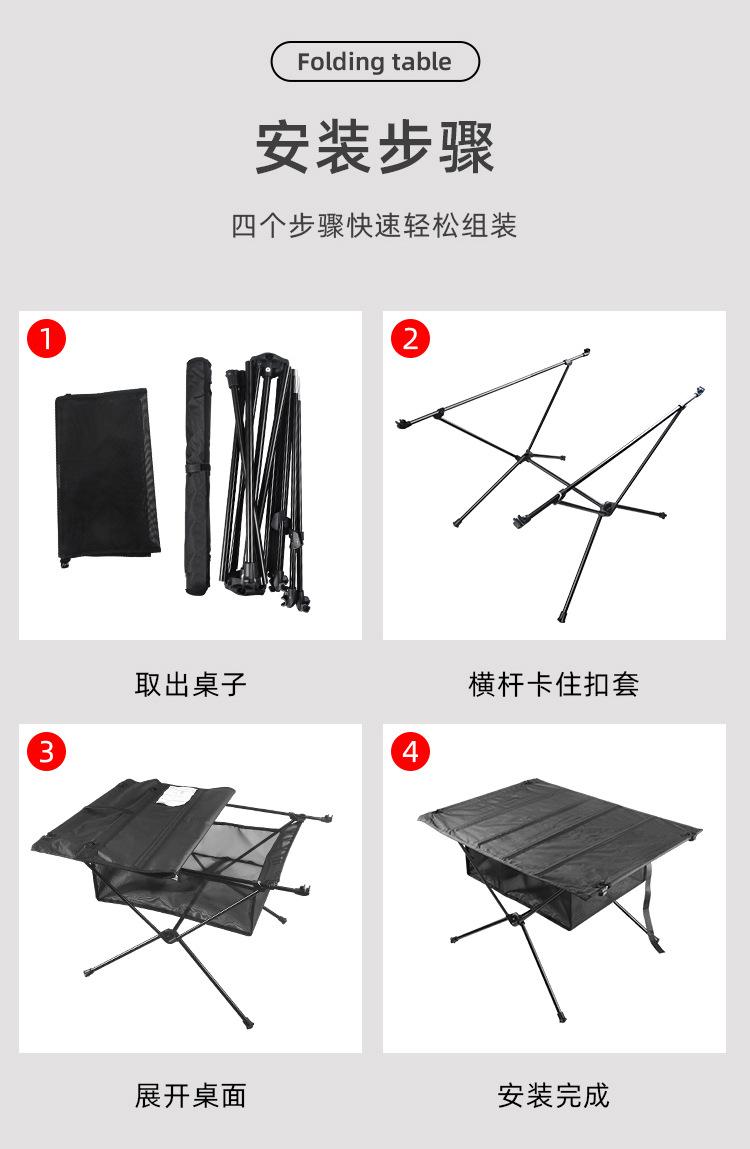 Folding table

安装步骤

四个步骤快速轻松组装

1

取出桌子

2

横杆卡住扣套

3

展开桌面

4

安装完成