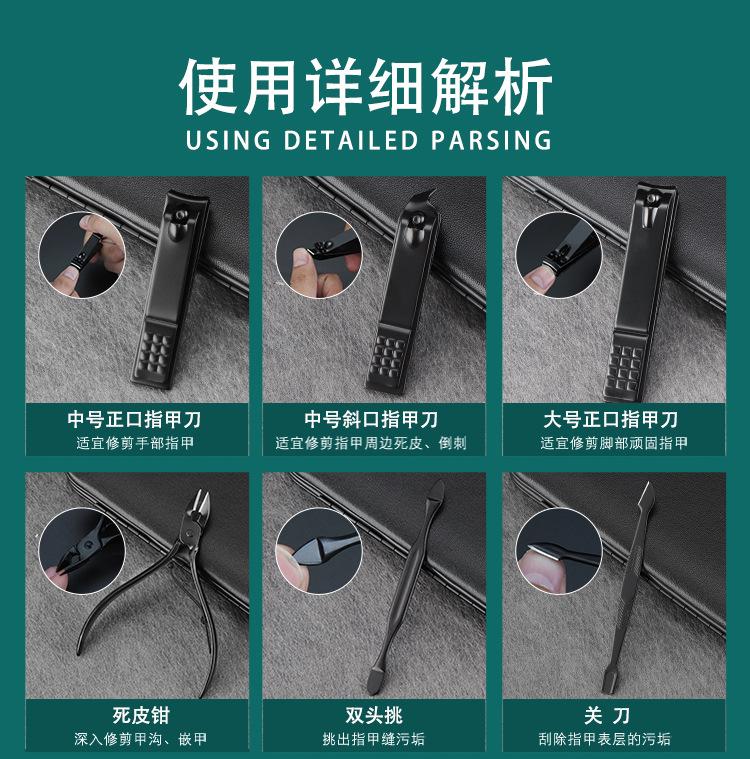 使用详细解析
USING DETAILED PARSING

中号正口指甲刀
适宜修剪手部指甲

中号斜口指甲刀
适宜修剪指甲周边死皮、倒刺

大号正口指甲刀
适宜修剪脚部顽固指甲

死皮钳
深入修剪甲沟、嵌甲

双头挑
挑出指甲缝污垢

关 刀
刮除指甲表层的污垢