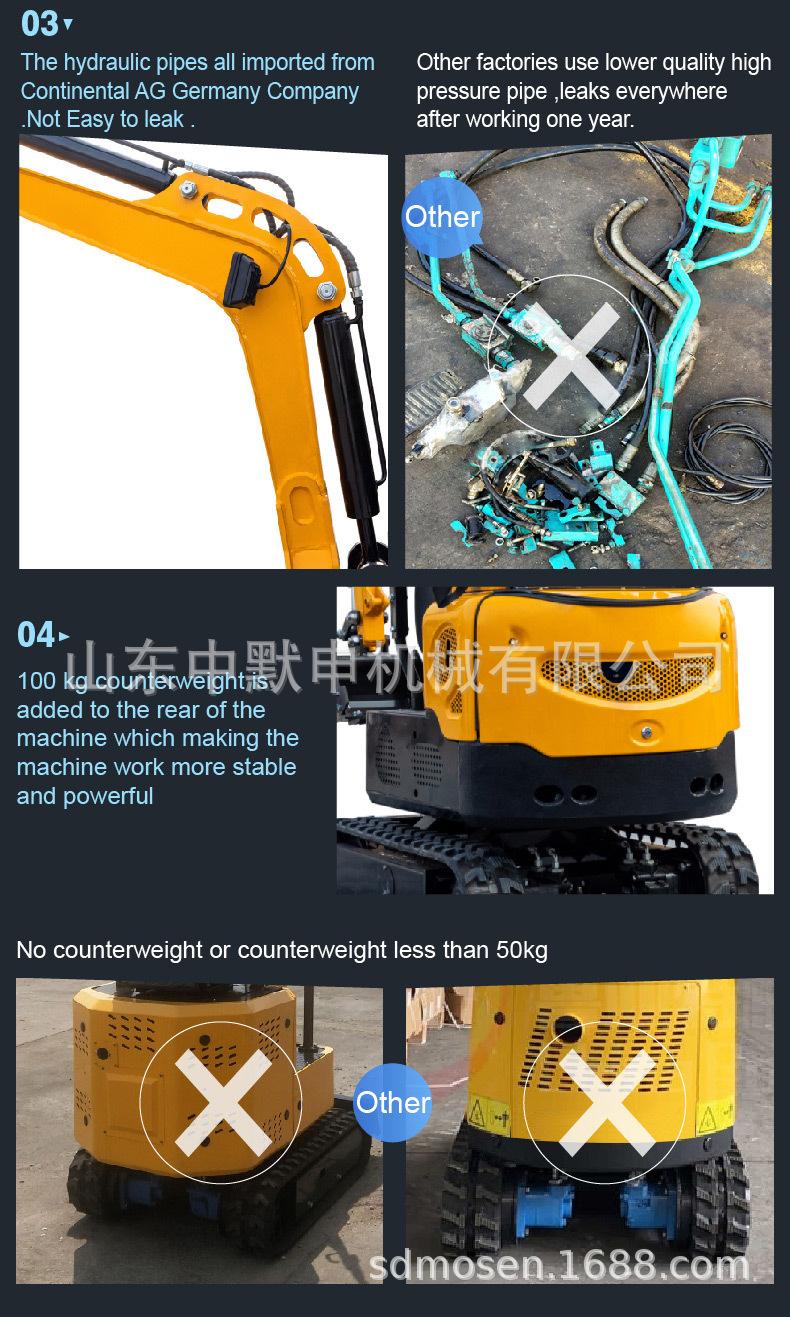 03

The hydraulic pipes all imported from Continental AG Germany Company .Not Easy to leak .

Other factories use lower quality high pressure pipe ,leaks everywhere after working one year.

Other

04

山东中默申机械有限公司

100 kg counterweight is added to the rear of the machine which making the machine work more stable and powerful

No counterweight or counterweight less than 50kg

Other

sdmosen.1688.com