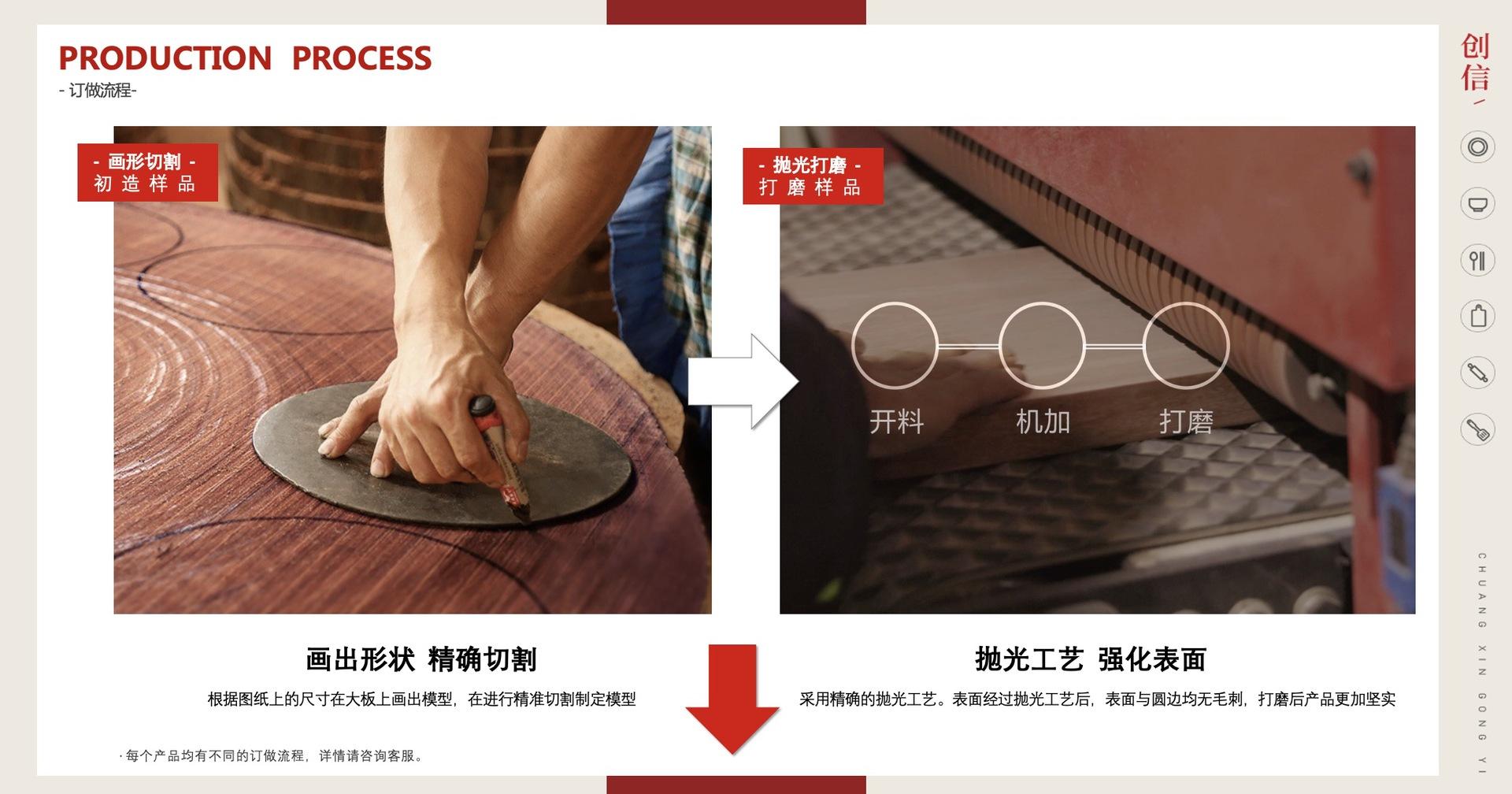 PRODUCTION PROCESS
- 订做流程-

- 画形切割 -
初 造 样 品

- 抛光打磨 -
打 磨 样 品

开料 机加 打磨

画出形状 精确切割
根据图纸上的尺寸在大板上画出模型，在进行精准切割制定模型

抛光工艺 强化表面
采用精确的抛光工艺。表面经过抛光工艺后，表面与圆边均无毛刺，打磨后产品更加坚实

· 每个产品均有不同的订做流程，详情请咨询客服。

创信

CHUANG XIN GONG YI