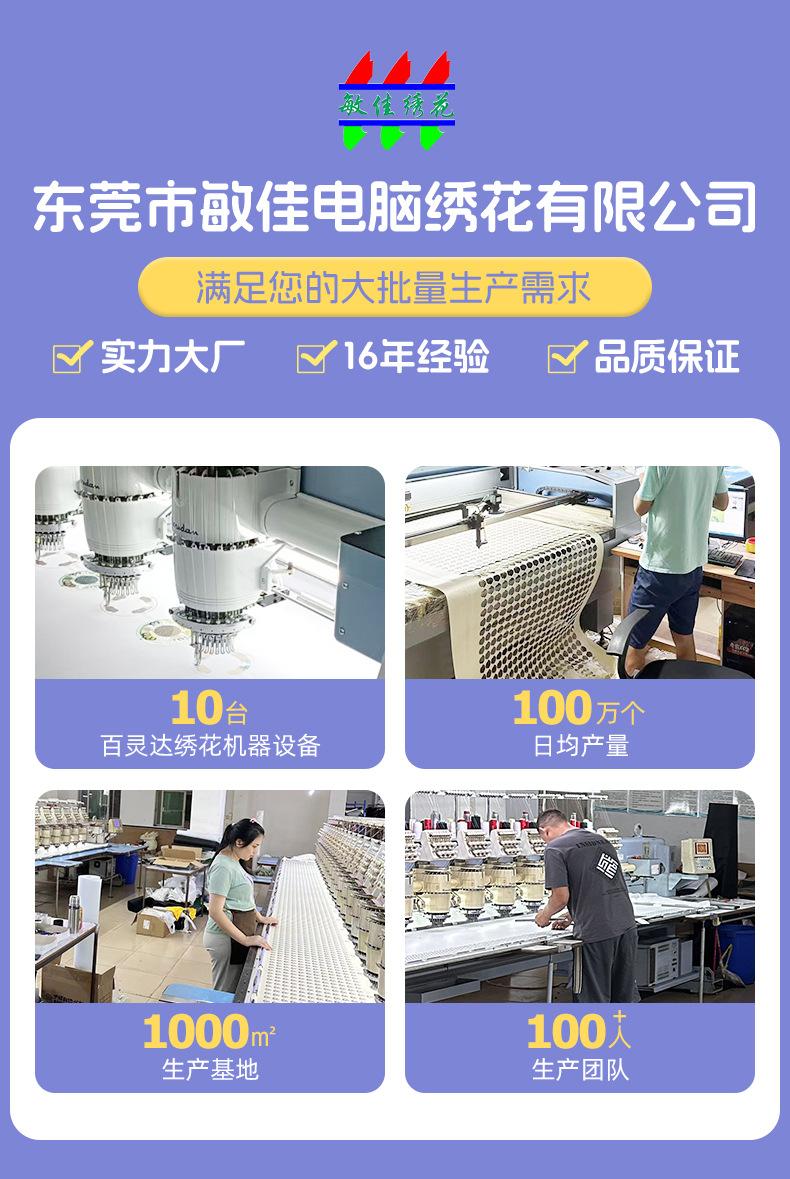 敏佳绣花

东莞市敏佳电脑绣花有限公司

满足您的大批量生产需求

实力大厂　16年经验　品质保证

10台
百灵达绣花机器设备

100万个
日均产量

1000㎡
生产基地

100+人
生产团队