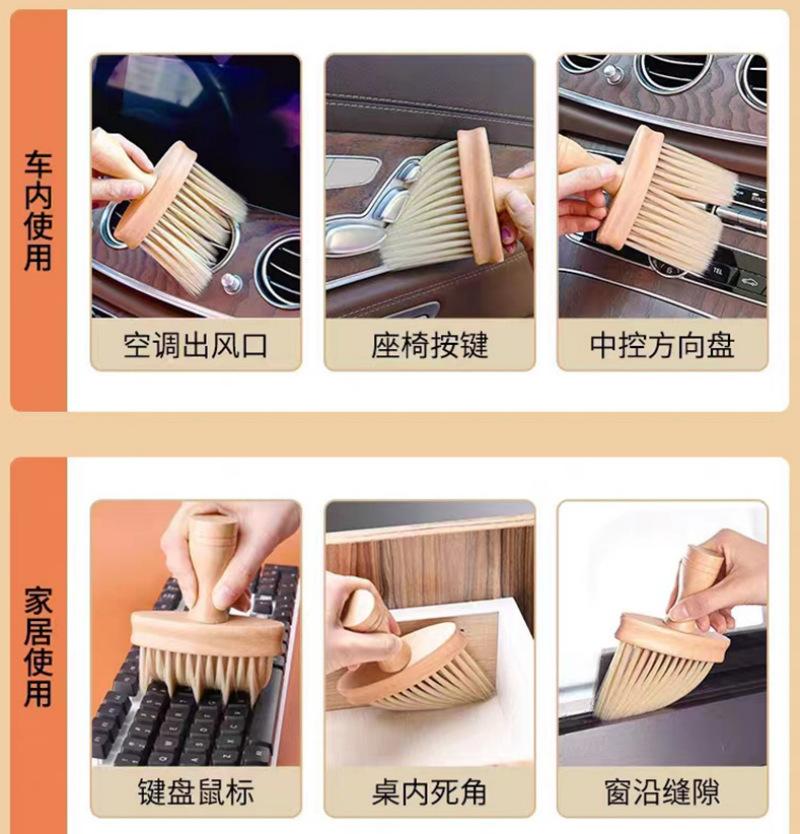 车内使用

空调出风口

座椅按键

中控方向盘

家居使用

键盘鼠标

桌内死角

窗沿缝隙