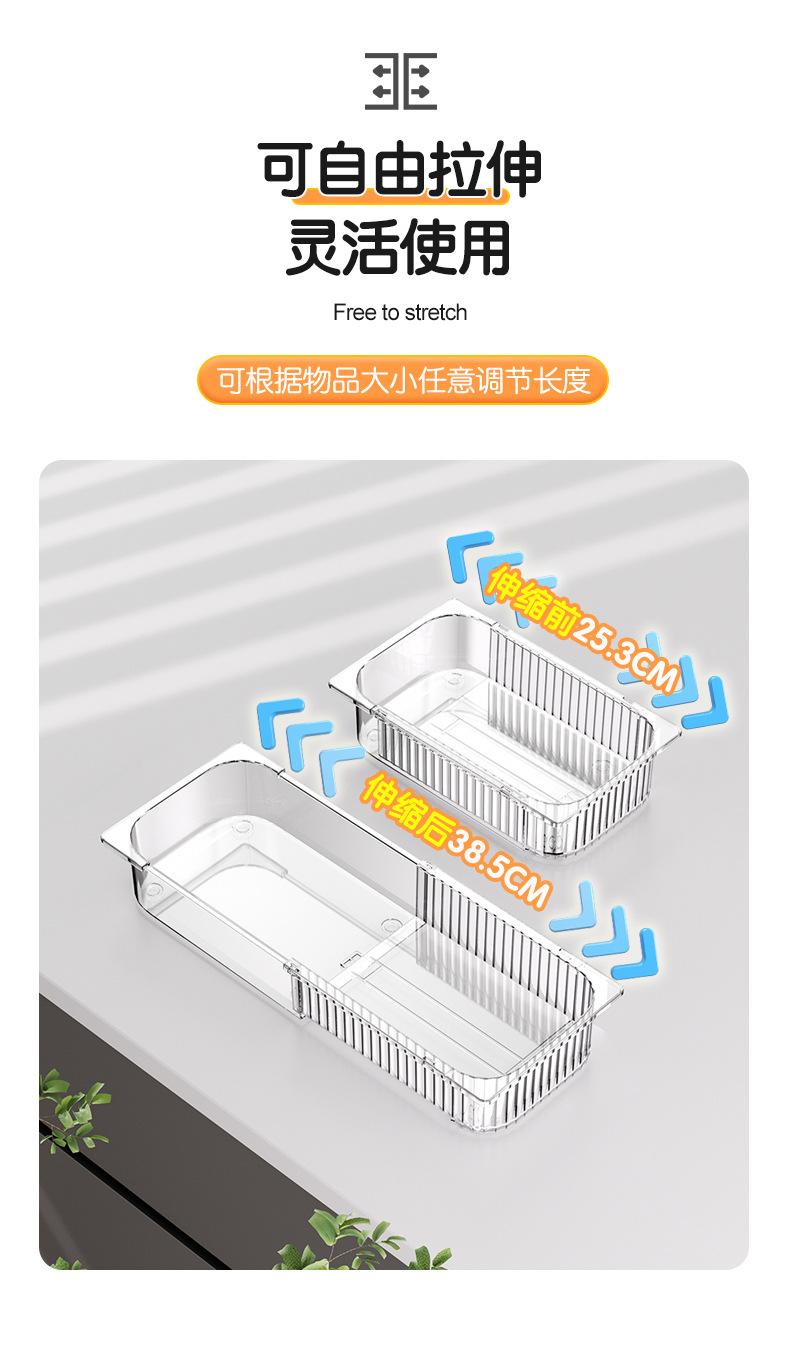 可自由拉伸
灵活使用

Free to stretch

可根据物品大小任意调节长度

伸缩前25.3CM

伸缩后38.5CM