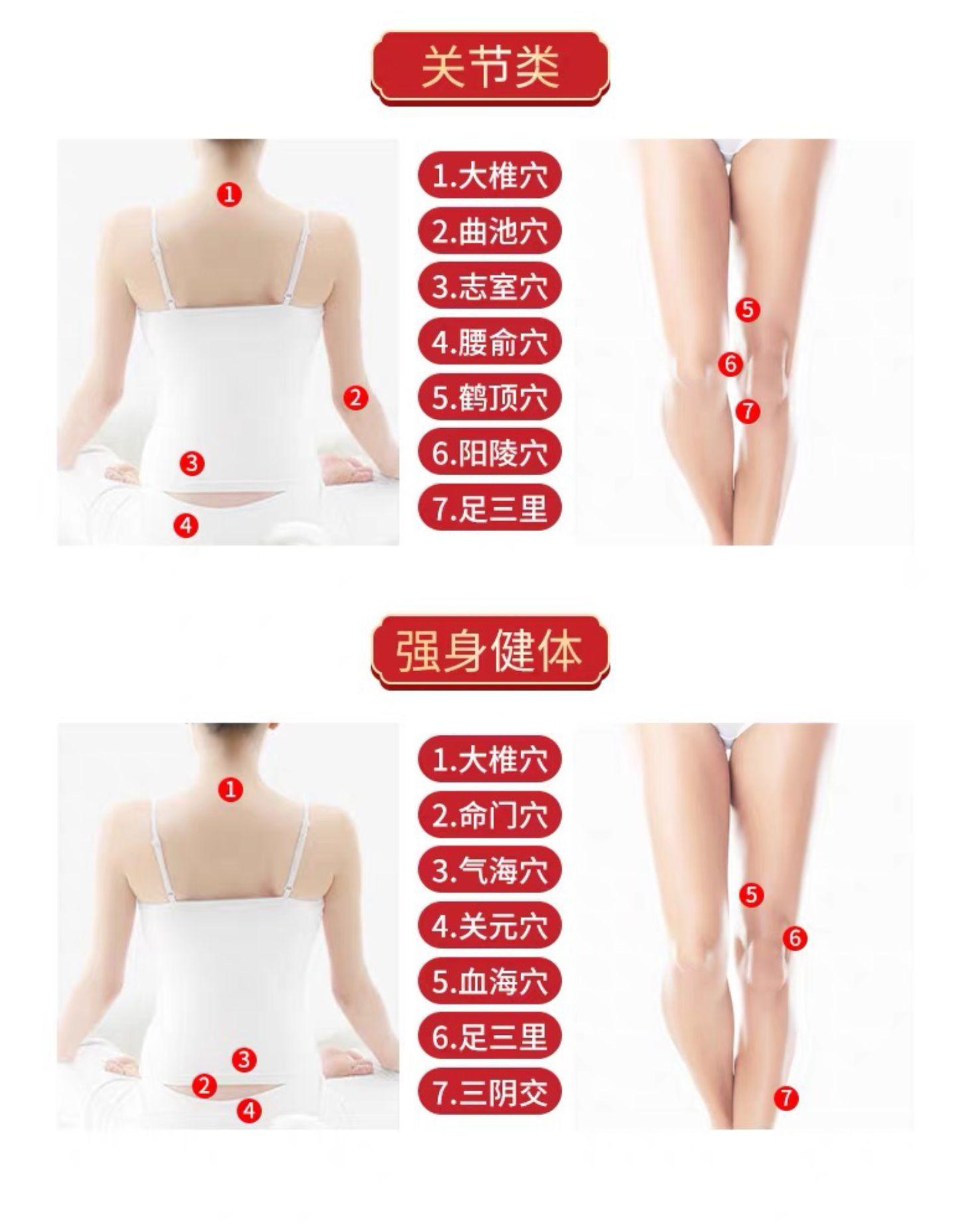 关节类

1
2
3
4

1.大椎穴
2.曲池穴
3.志室穴
4.腰俞穴
5.鹤顶穴
6.阳陵穴
7.足三里

5
6
7

强身健体

1
3
2
4

1.大椎穴
2.命门穴
3.气海穴
4.关元穴
5.血海穴
6.足三里
7.三阴交

5
6
7