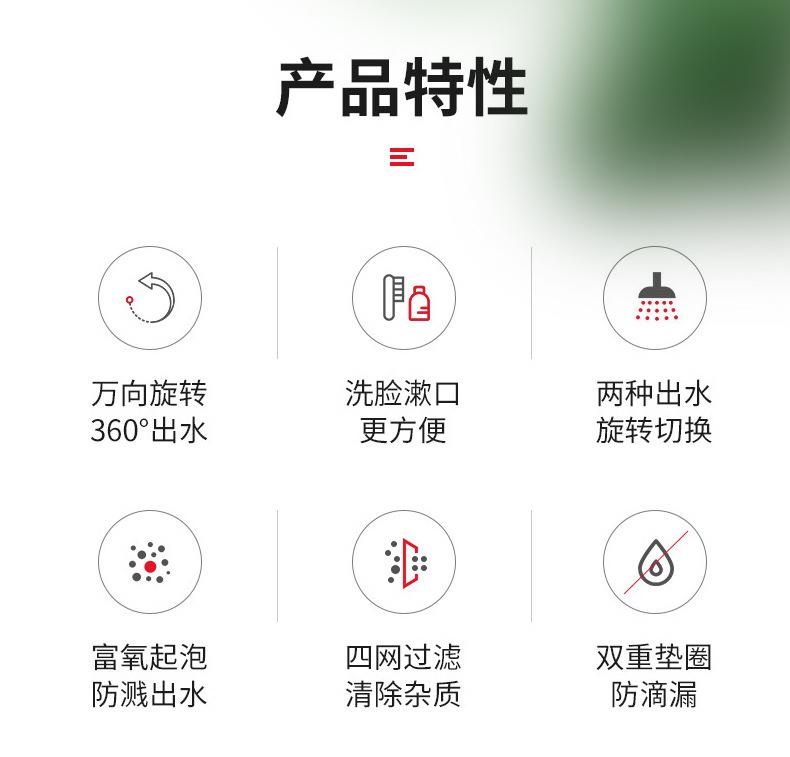 产品特性

万向旋转
360°出水

洗脸漱口
更方便

两种出水
旋转切换

富氧起泡
防溅出水

四网过滤
清除杂质

双重垫圈
防滴漏