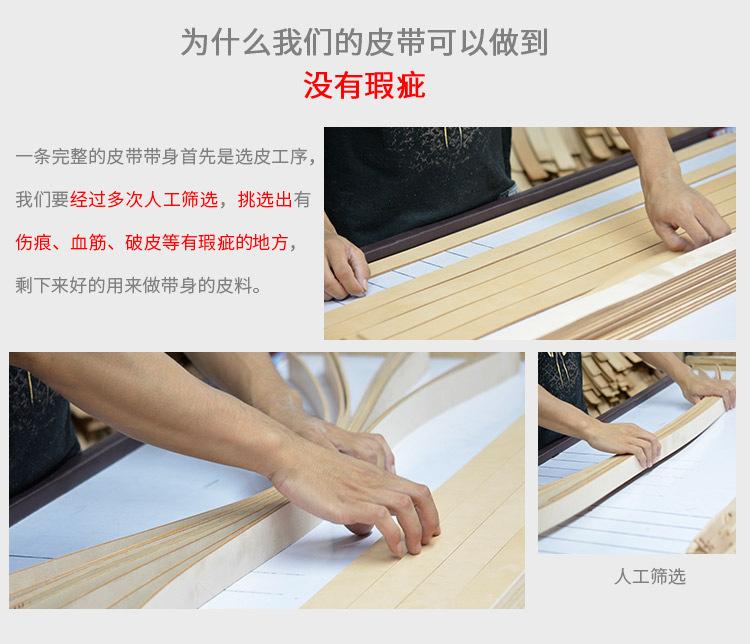 为什么我们的皮带可以做到
没有瑕疵

一条完整的皮带带身首先是选皮工序，我们要经过多次人工筛选，挑选出有伤痕、血筋、破皮等有瑕疵的地方，剩下来好的用来做带身的皮料。

人工筛选