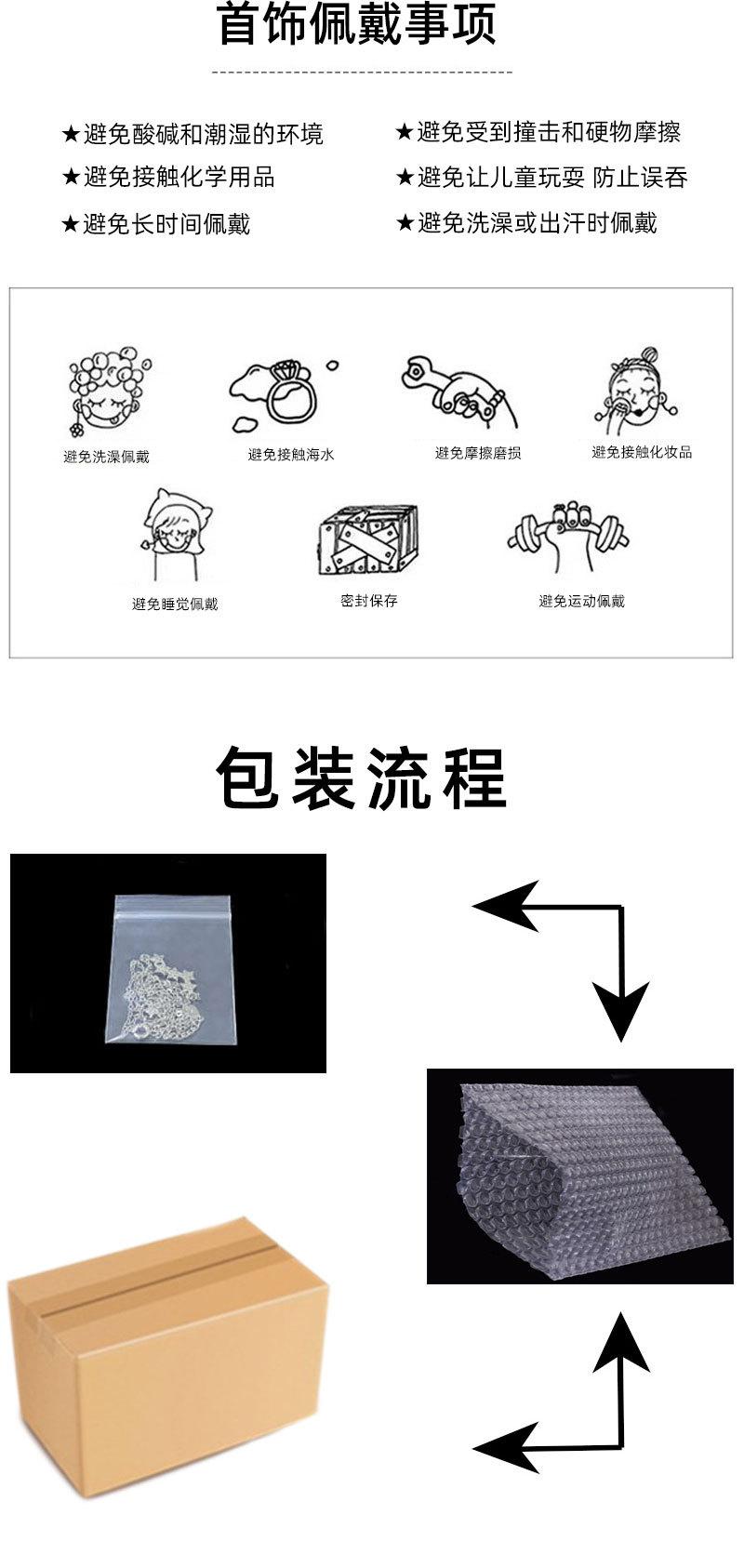 首饰佩戴事项

★避免酸碱和潮湿的环境
★避免接触化学用品
★避免长时间佩戴

★避免受到撞击和硬物摩擦
★避免让儿童玩耍 防止误吞
★避免洗澡或出汗时佩戴

避免洗澡佩戴
避免接触海水
避免摩擦磨损
避免接触化妆品
避免睡觉佩戴
密封保存
避免运动佩戴

包装流程