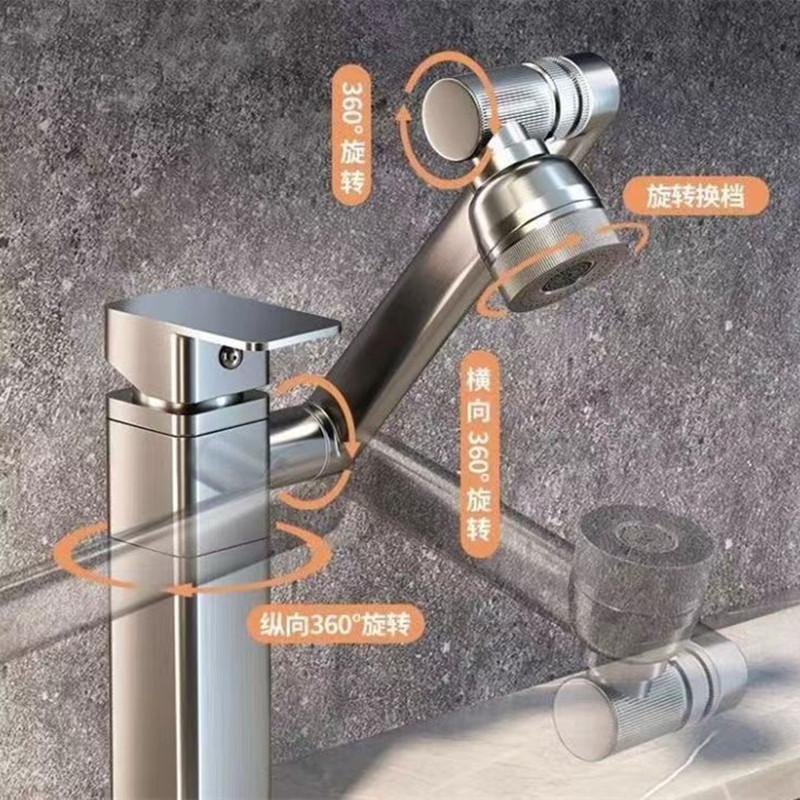 360°旋转

旋转换档

横向360°旋转

纵向360°旋转