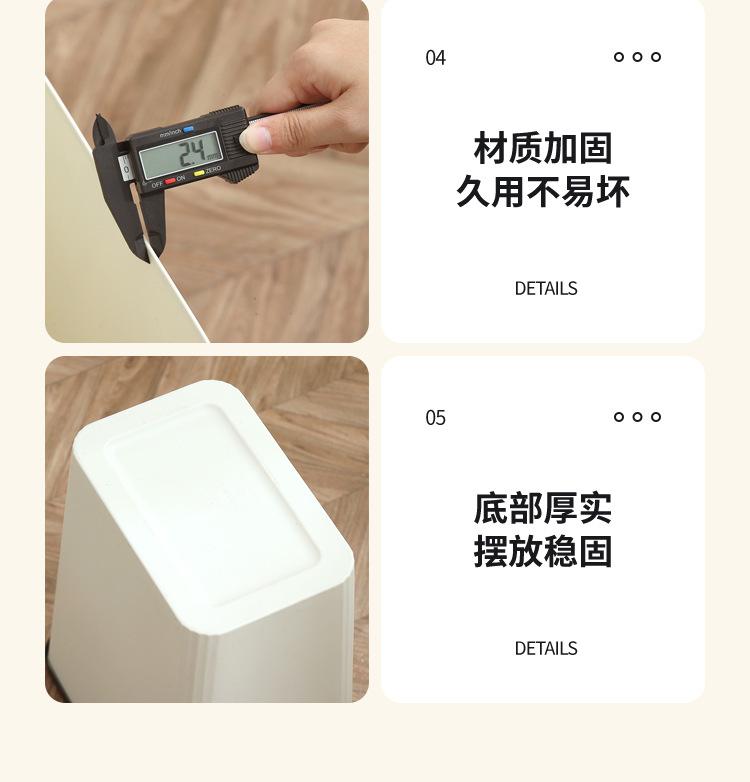 mm/inch
2.4 mm
OFF ON ZERO

04

材质加固
久用不易坏

DETAILS

05

底部厚实
摆放稳固

DETAILS