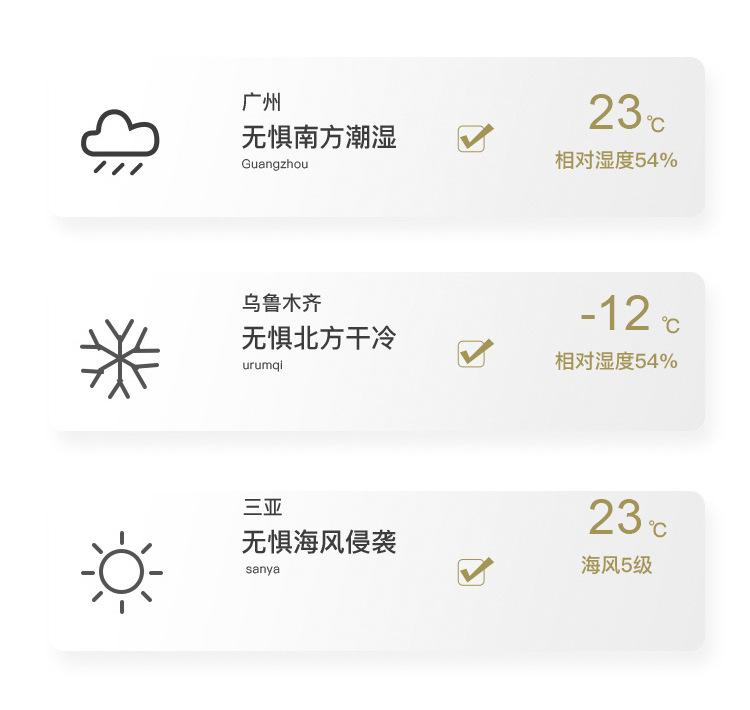 广州
无惧南方潮湿
Guangzhou
☑
23℃
相对湿度54%

乌鲁木齐
无惧北方干冷
urumqi
☑
-12℃
相对湿度54%

三亚
无惧海风侵袭
sanya
☑
23℃
海风5级