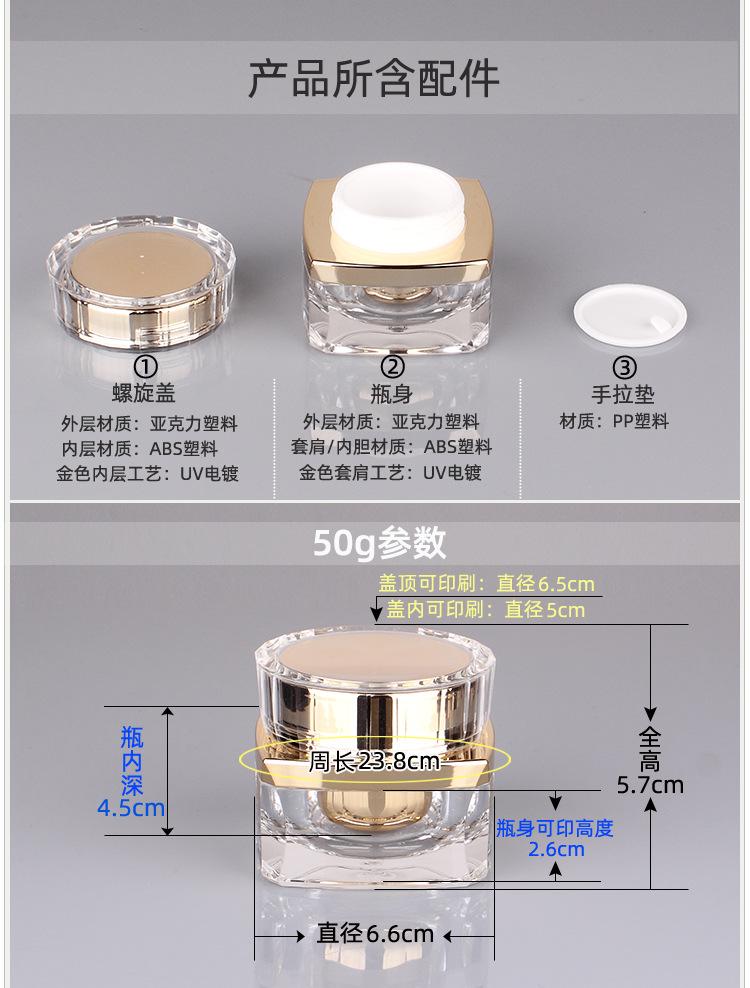 产品所含配件

①
螺旋盖
外层材质：亚克力塑料
内层材质：ABS塑料
金色内层工艺：UV电镀

②
瓶身
外层材质：亚克力塑料
套肩/内胆材质：ABS塑料
金色套肩工艺：UV电镀

③
手拉垫
材质：PP塑料

50g参数

盖顶可印刷：直径6.5cm
盖内可印刷：直径5cm

瓶内深 4.5cm

周长23.8cm

全高 5.7cm

瓶身可印高度 2.6cm

直径6.6cm