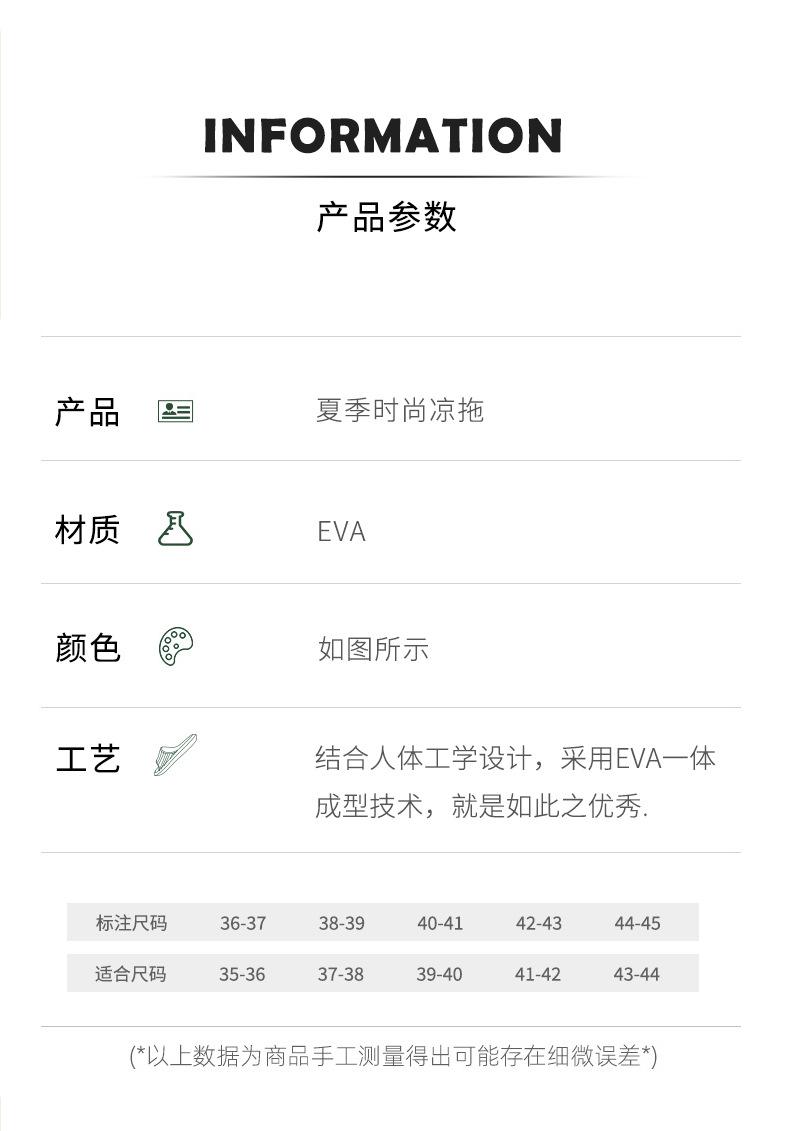 INFORMATION

产品参数

产品

夏季时尚凉拖

材质

EVA

颜色

如图所示

工艺

结合人体工学设计，采用EVA一体成型技术，就是如此之优秀.

| 标注尺码 | 36-37 | 38-39 | 40-41 | 42-43 | 44-45 |
|---|---|---|---|---|---|
| 适合尺码 | 35-36 | 37-38 | 39-40 | 41-42 | 43-44 |

(*以上数据为商品手工测量得出可能存在细微误差*)