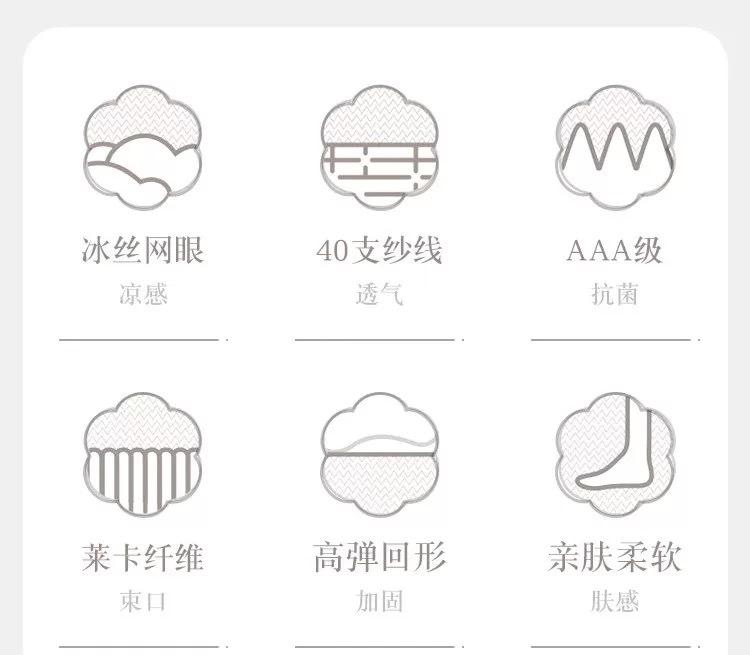 冰丝网眼
凉感

40支纱线
透气

AAA级
抗菌

莱卡纤维
束口

高弹回形
加固

亲肤柔软
肤感