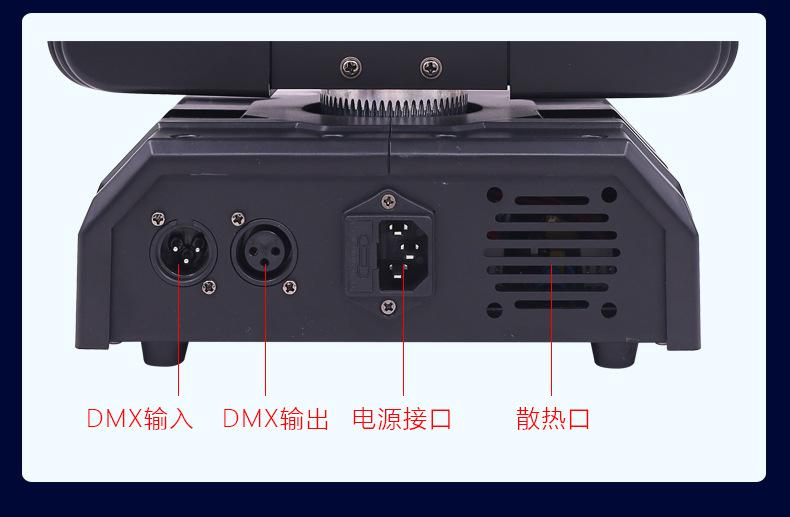 DMX输入 DMX输出 电源接口 散热口