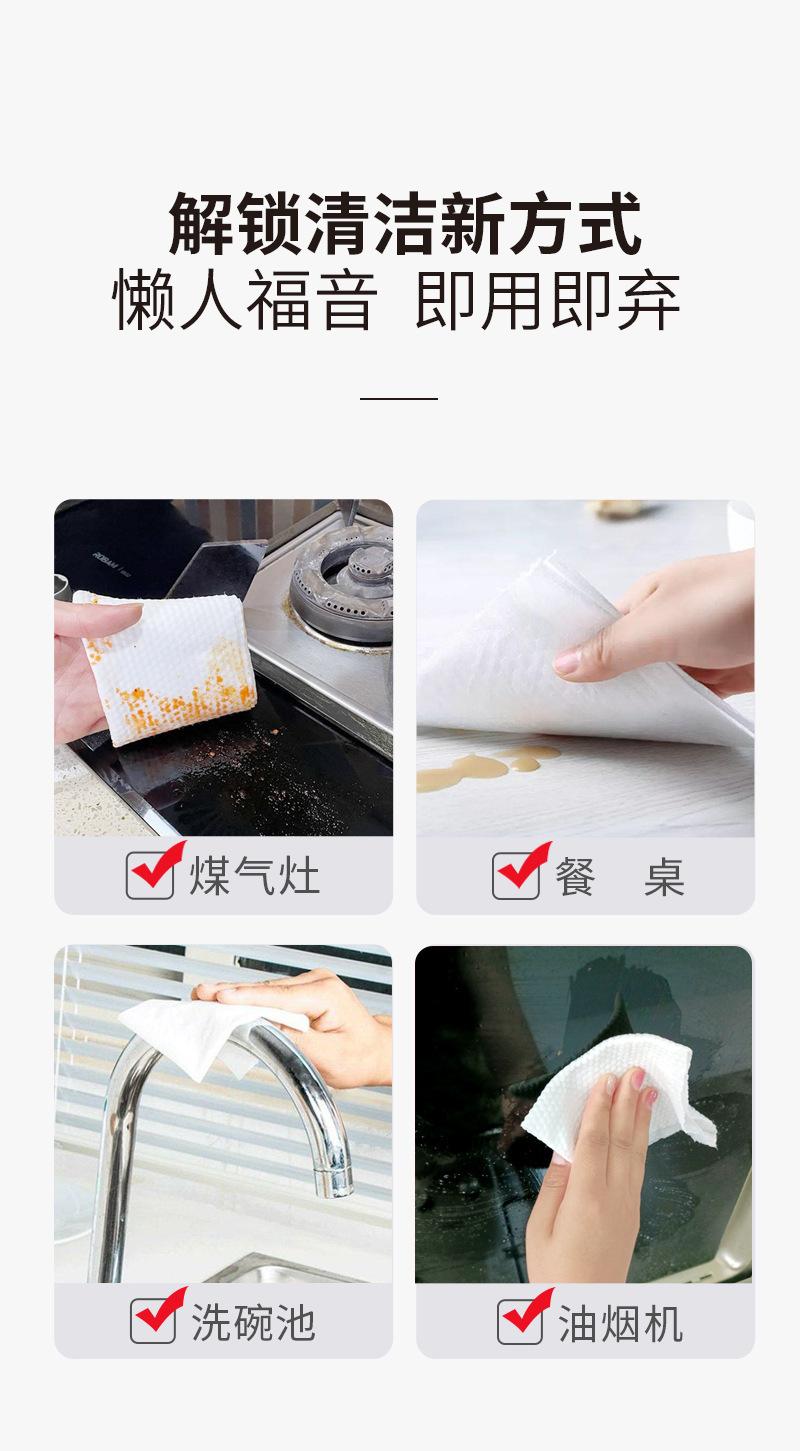 解锁清洁新方式
懒人福音 即用即弃

ROBAM

煤气灶

餐 桌

洗碗池

油烟机