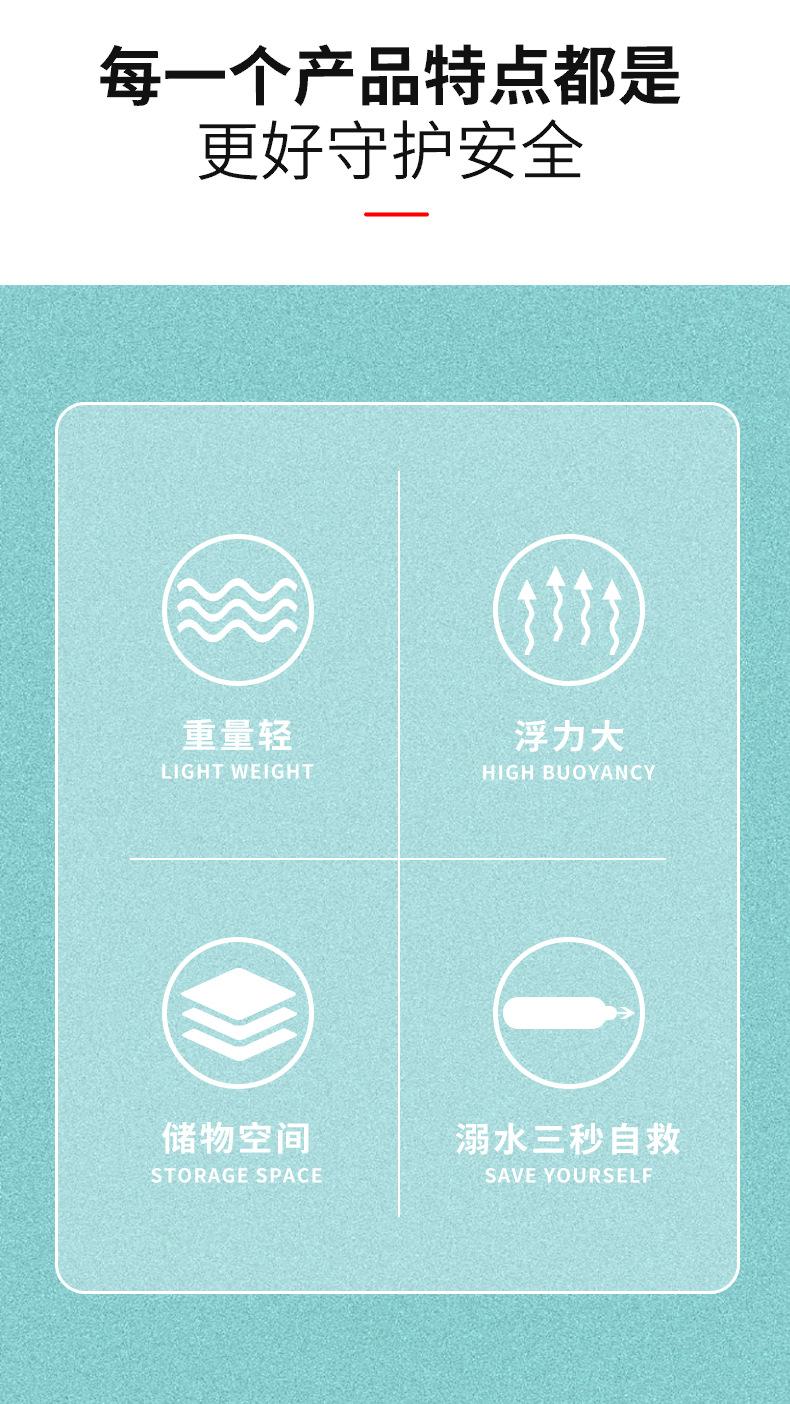 每一个产品特点都是
更好守护安全

重量轻
LIGHT WEIGHT

浮力大
HIGH BUOYANCY

储物空间
STORAGE SPACE

溺水三秒自救
SAVE YOURSELF