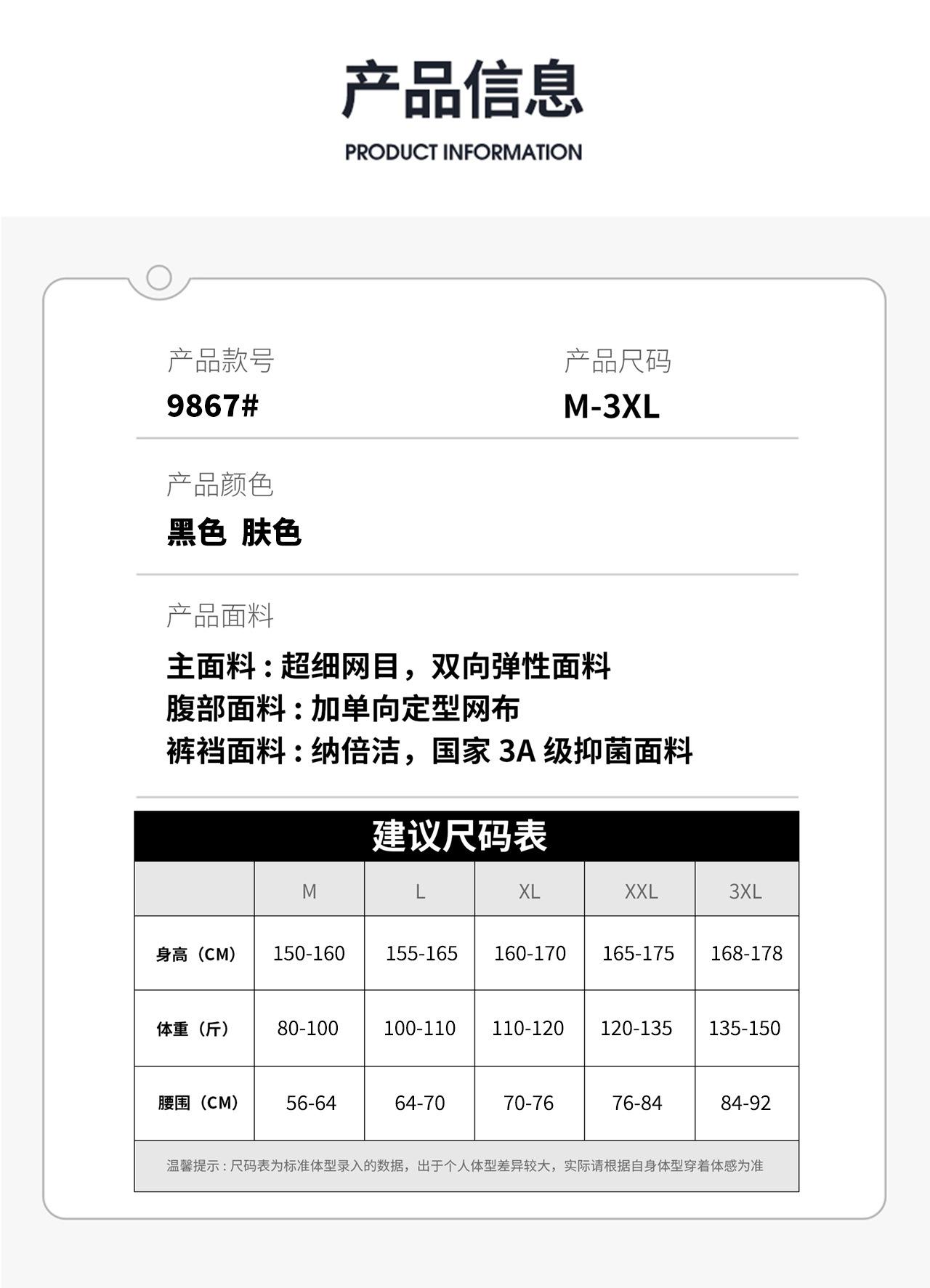 产品信息

PRODUCT INFORMATION

产品款号
9867#

产品尺码
M-3XL

产品颜色
黑色 肤色

产品面料
主面料：超细网目，双向弹性面料
腹部面料：加单向定型网布
裤裆面料：纳倍洁，国家3A级抑菌面料

建议尺码表

|  | M | L | XL | XXL | 3XL |
|---|---|---|---|---|---|
| 身高（CM） | 150-160 | 155-165 | 160-170 | 165-175 | 168-178 |
| 体重（斤） | 80-100 | 100-110 | 110-120 | 120-135 | 135-150 |
| 腰围（CM） | 56-64 | 64-70 | 70-76 | 76-84 | 84-92 |

温馨提示：尺码表为标准体型录入的数据，出于个人体型差异较大，实际请根据自身体型穿着体感为准