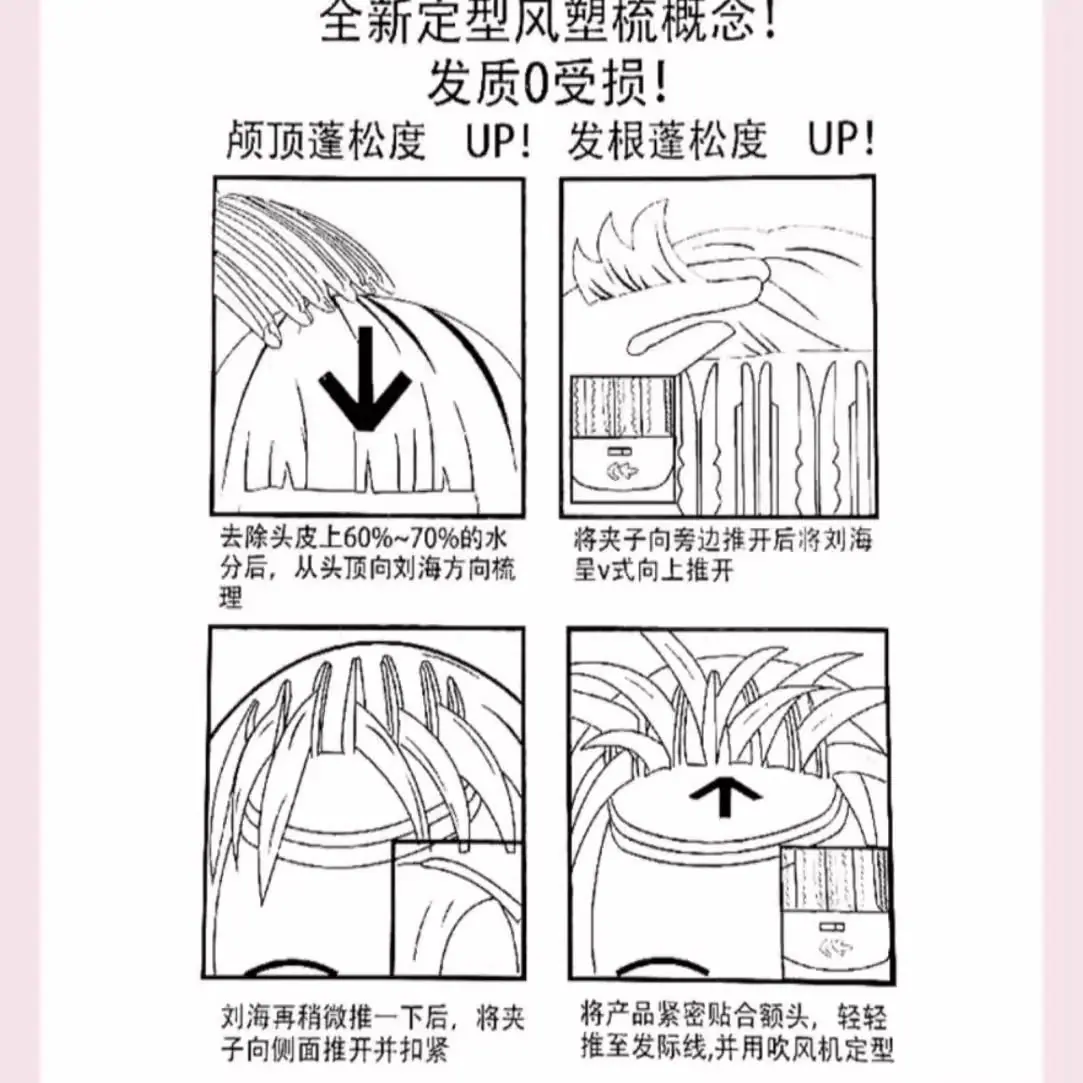 全新定型风塑梳概念！
发质0受损！
颅顶蓬松度 UP！ 发根蓬松度 UP！

去除头皮上60%~70%的水分后，从头顶向刘海方向梳理

将夹子向旁边推开后将刘海呈v式向上推开

刘海再稍微推一下后，将夹子向侧面推开并扣紧

将产品紧密贴合额头，轻轻推至发际线,并用吹风机定型