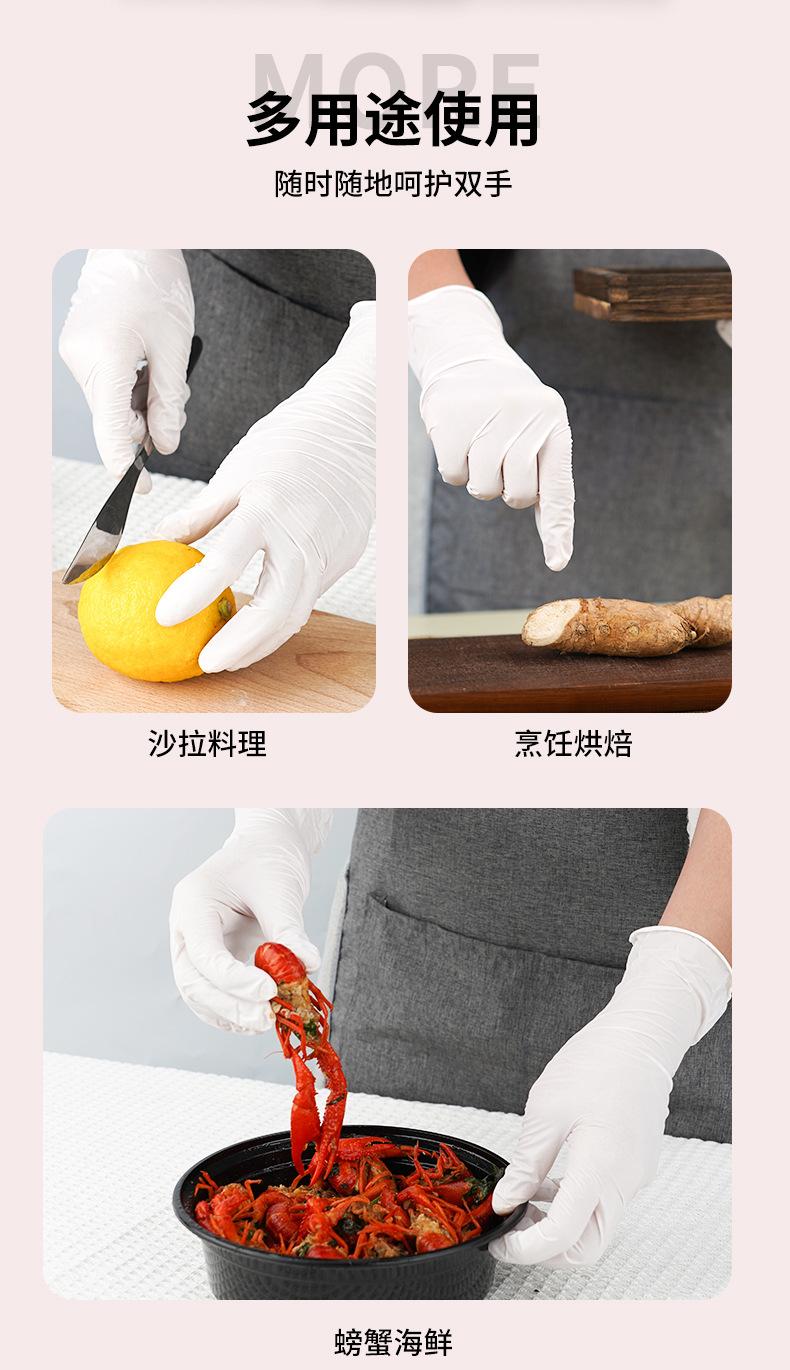 MORE
多用途使用
随时随地呵护双手

沙拉料理

烹饪烘焙

螃蟹海鲜