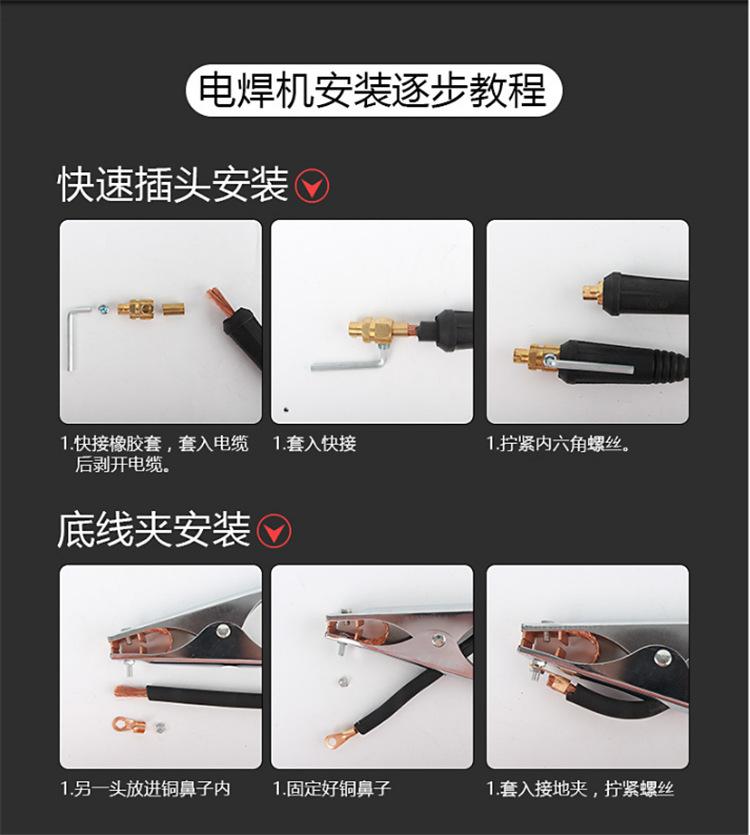 电焊机安装逐步教程

快速插头安装

1.快接橡胶套，套入电缆后剥开电缆。

1.套入快接

1.拧紧内六角螺丝。

底线夹安装

1.另一头放进铜鼻子内

1.固定好铜鼻子

1.套入接地夹，拧紧螺丝