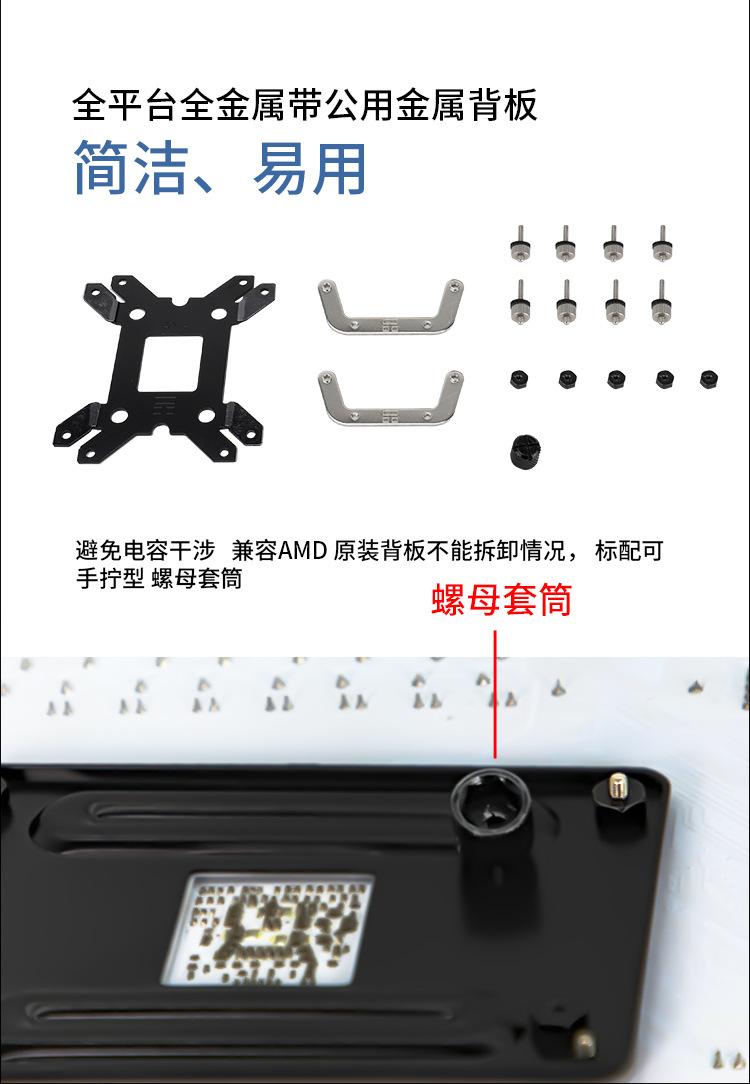 全平台全金属带公用金属背板
简洁、易用

避免电容干涉 兼容AMD 原装背板不能拆卸情况， 标配可手拧型 螺母套筒

螺母套筒