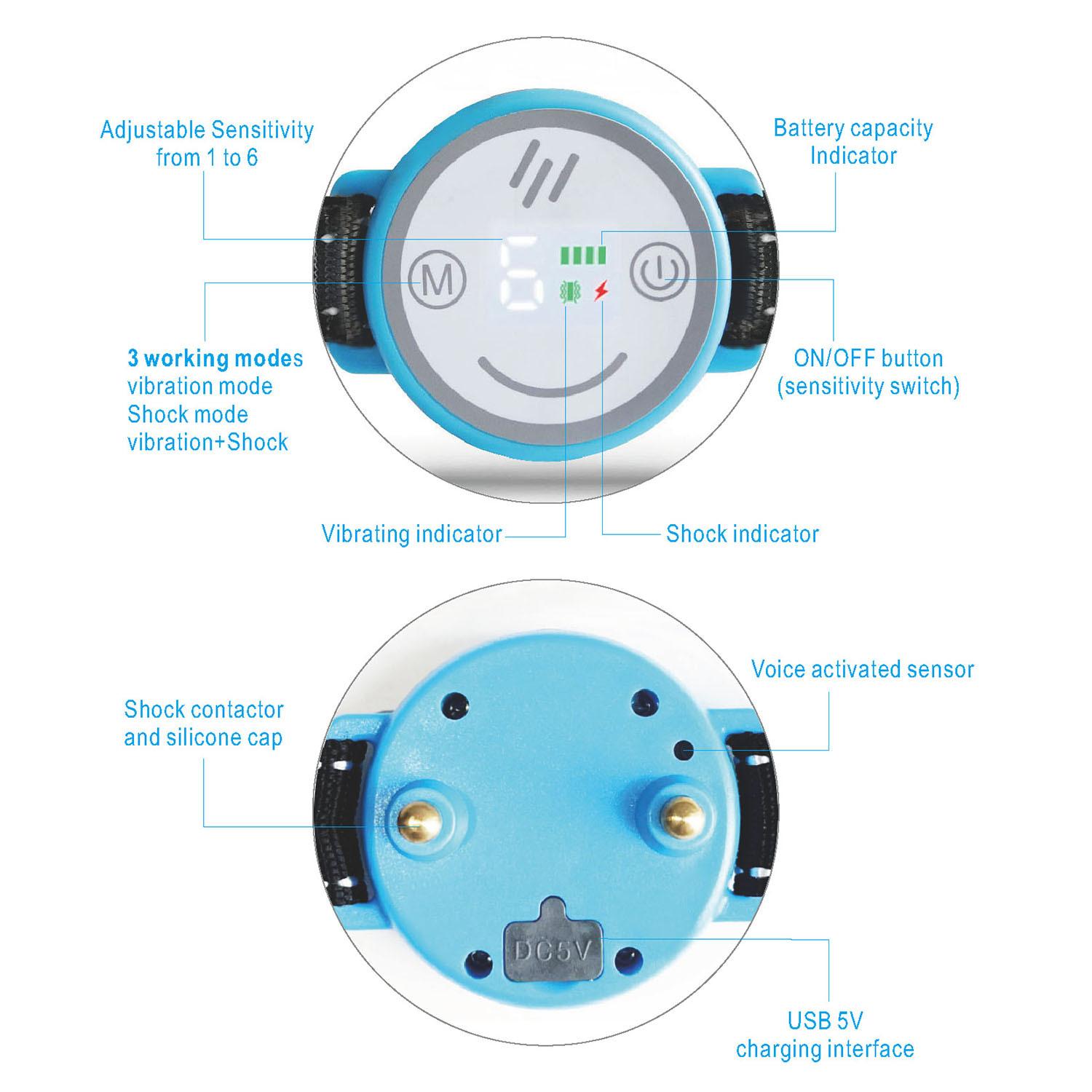 Adjustable Sensitivity from 1 to 6

Battery capacity Indicator

M

6

3 working modes
vibration mode
Shock mode
vibration+Shock

ON/OFF button (sensitivity switch)

Vibrating indicator

Shock indicator

Shock contactor and silicone cap

Voice activated sensor

DC5V

USB 5V charging interface