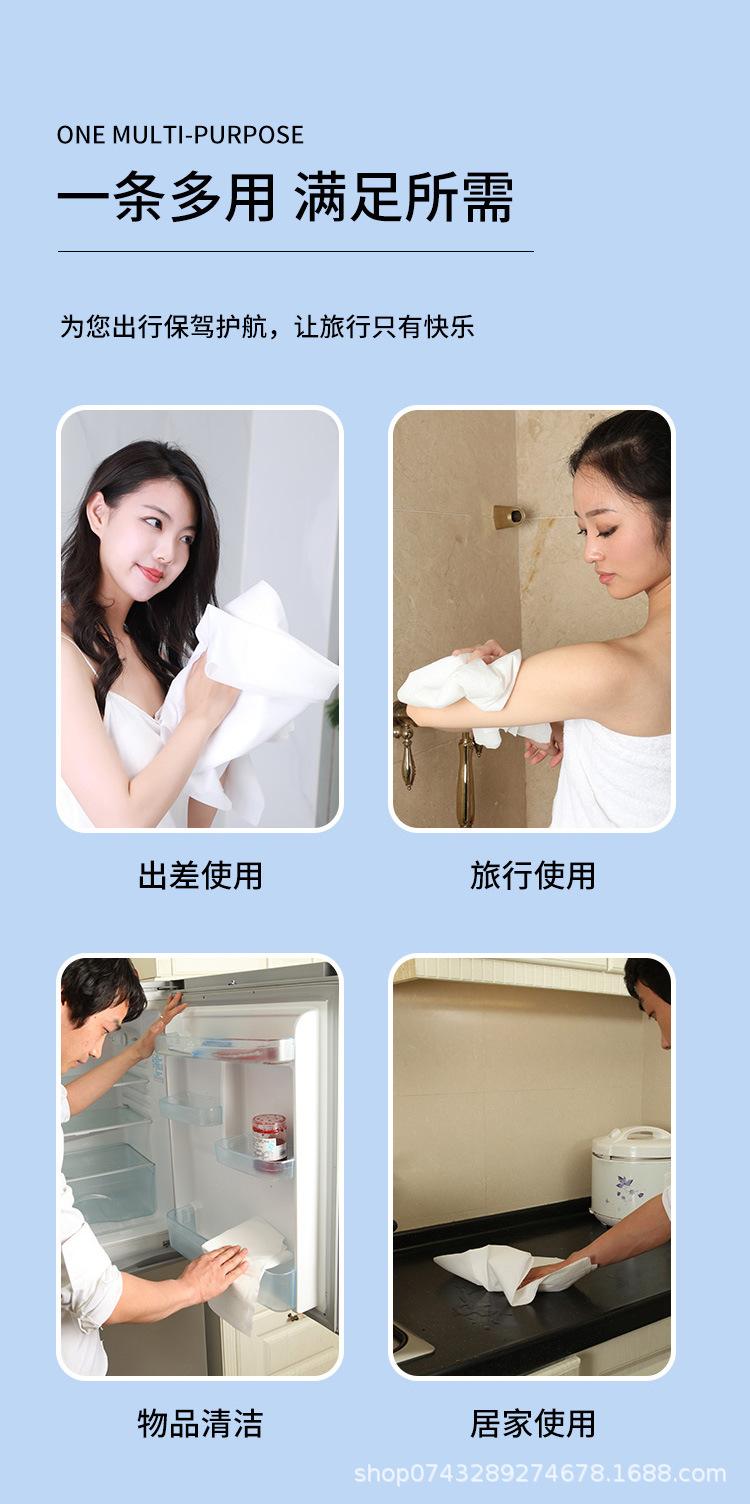 ONE MULTI-PURPOSE

一条多用 满足所需

为您出行保驾护航，让旅行只有快乐

出差使用

旅行使用

物品清洁

居家使用

shop0743289274678.1688.com