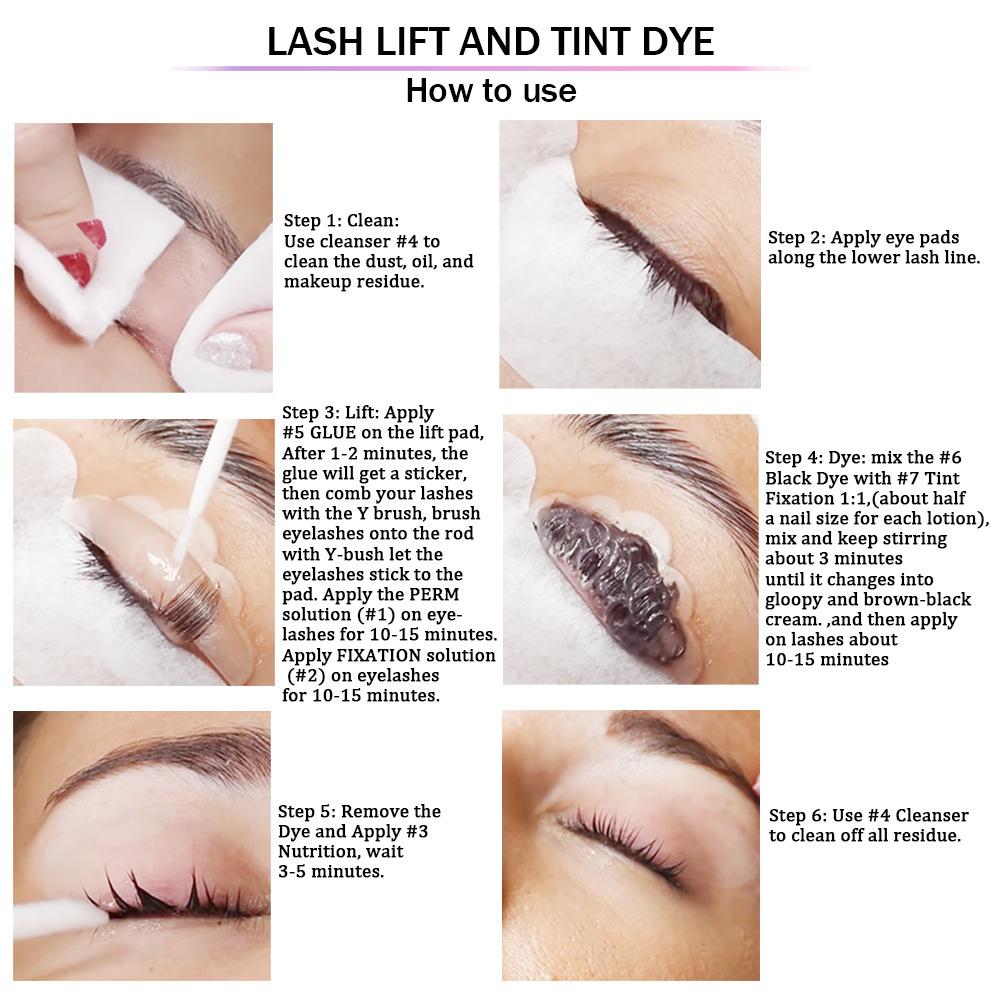 LASH LIFT AND TINT DYE

How to use

Step 1: Clean:
Use cleanser #4 to clean the dust, oil, and makeup residue.

Step 2: Apply eye pads along the lower lash line.

Step 3: Lift: Apply #5 GLUE on the lift pad, After 1-2 minutes, the glue will get a sticker, then comb your lashes with the Y brush, brush eyelashes onto the rod with Y-bush let the eyelashes stick to the pad. Apply the PERM solution (#1) on eyelashes for 10-15 minutes. Apply FIXATION solution (#2) on eyelashes for 10-15 minutes.

Step 4: Dye: mix the #6 Black Dye with #7 Tint Fixation 1:1,(about half a nail size for each lotion), mix and keep stirring about 3 minutes until it changes into gloopy and brown-black cream. ,and then apply on lashes about 10-15 minutes

Step 5: Remove the Dye and Apply #3 Nutrition, wait 3-5 minutes.

Step 6: Use #4 Cleanser to clean off all residue.