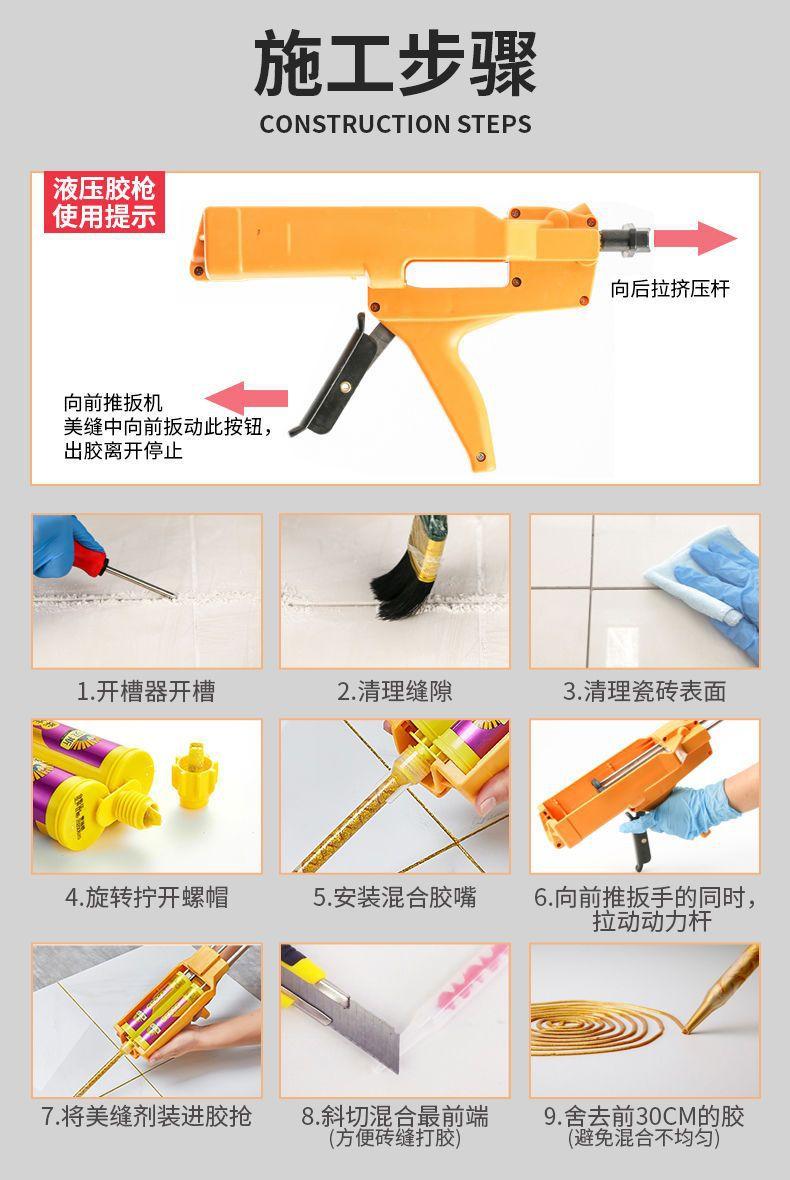 施工步骤
CONSTRUCTION STEPS

液压胶枪
使用提示

向后拉挤压杆

向前推扳机
美缝中向前扳动此按钮，
出胶离开停止

1.开槽器开槽

2.清理缝隙

3.清理瓷砖表面

4.旋转拧开螺帽

5.安装混合胶嘴

6.向前推扳手的同时，
拉动动力杆

7.将美缝剂装进胶抢

8.斜切混合最前端
(方便砖缝打胶)

9.舍去前30CM的胶
(避免混合不均匀)