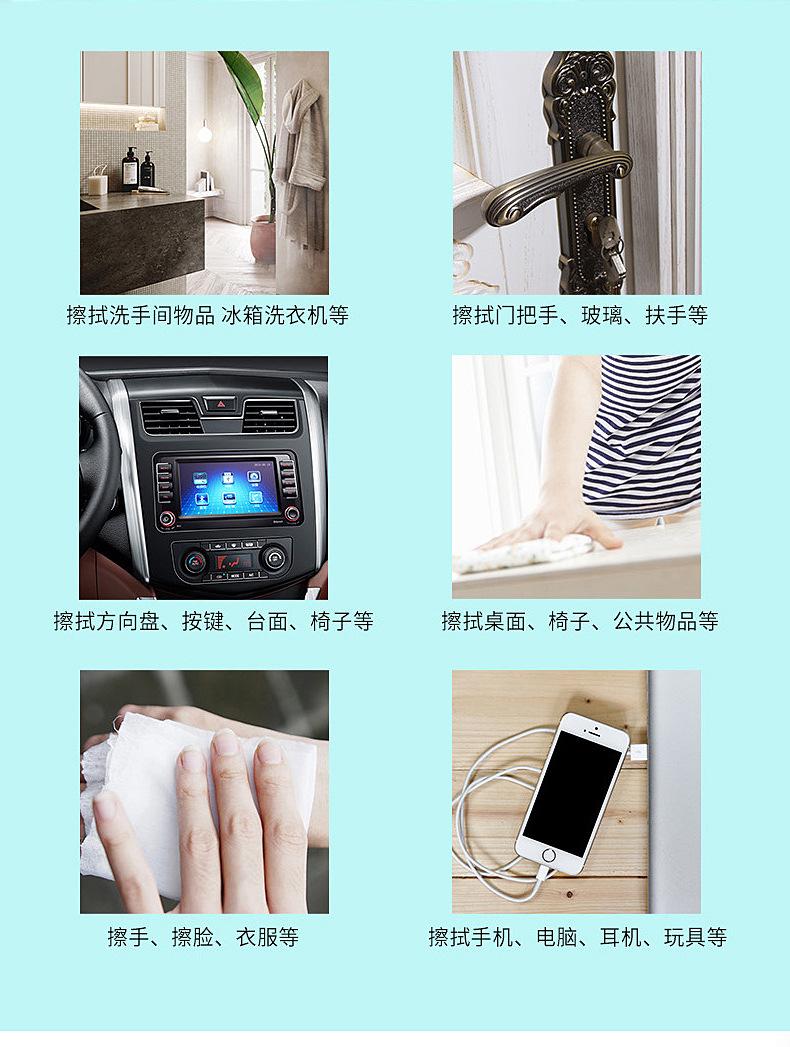 擦拭洗手间物品 冰箱洗衣机等

擦拭门把手、玻璃、扶手等

擦拭方向盘、按键、台面、椅子等

擦拭桌面、椅子、公共物品等

擦手、擦脸、衣服等

擦拭手机、电脑、耳机、玩具等