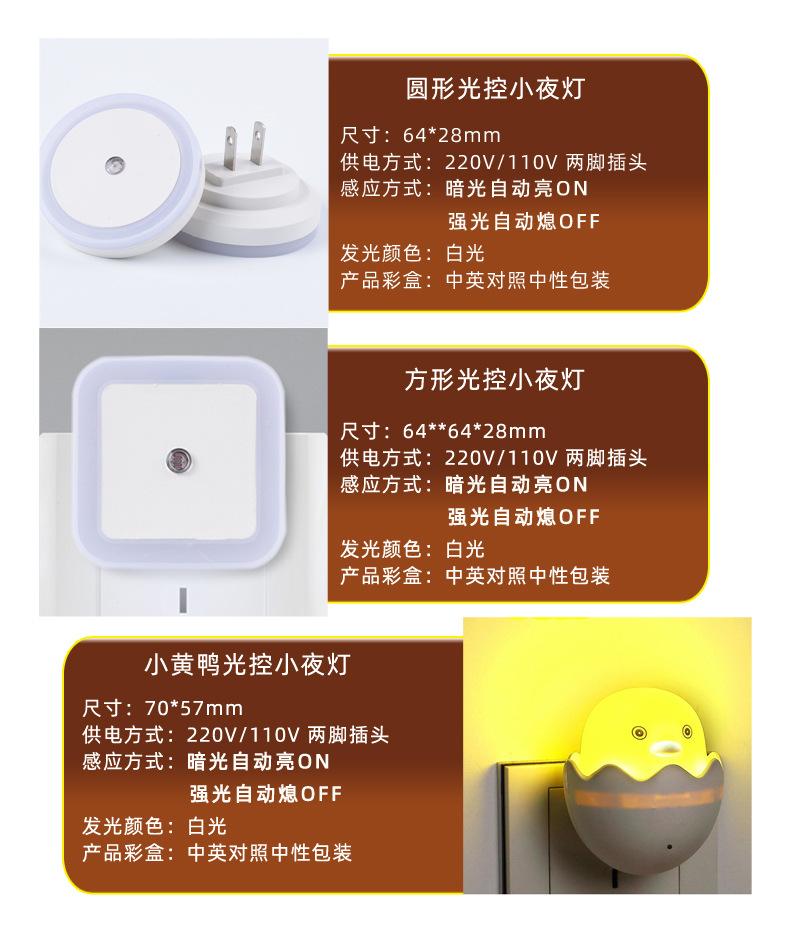 圆形光控小夜灯

尺寸：64*28mm
供电方式：220V/110V 两脚插头
感应方式：暗光自动亮ON
强光自动熄OFF
发光颜色：白光
产品彩盒：中英对照中性包装

方形光控小夜灯

尺寸：64**64*28mm
供电方式：220V/110V 两脚插头
感应方式：暗光自动亮ON
强光自动熄OFF
发光颜色：白光
产品彩盒：中英对照中性包装

小黄鸭光控小夜灯

尺寸：70*57mm
供电方式：220V/110V 两脚插头
感应方式：暗光自动亮ON
强光自动熄OFF
发光颜色：白光
产品彩盒：中英对照中性包装