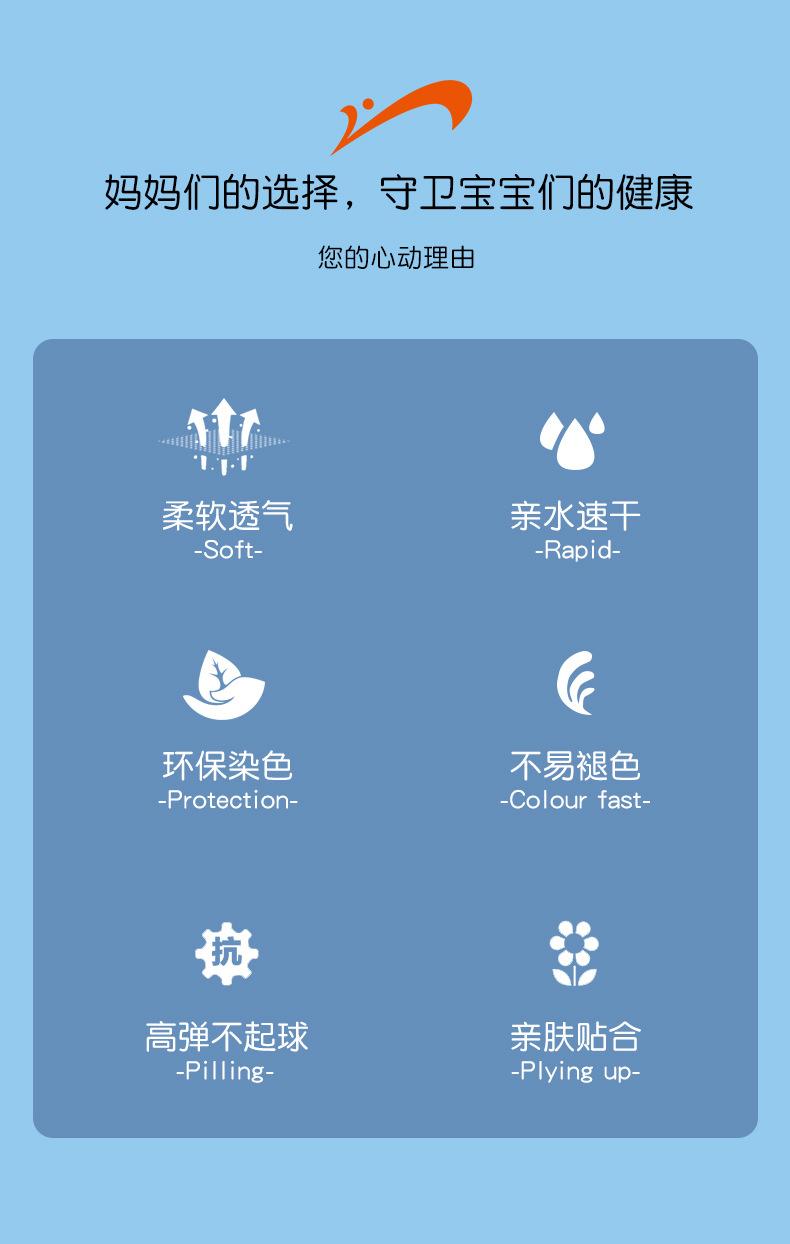 妈妈们的选择，守卫宝宝们的健康

您的心动理由

柔软透气
-Soft-

亲水速干
-Rapid-

环保染色
-Protection-

不易褪色
-Colour fast-

抗

高弹不起球
-Pilling-

亲肤贴合
-Plying up-